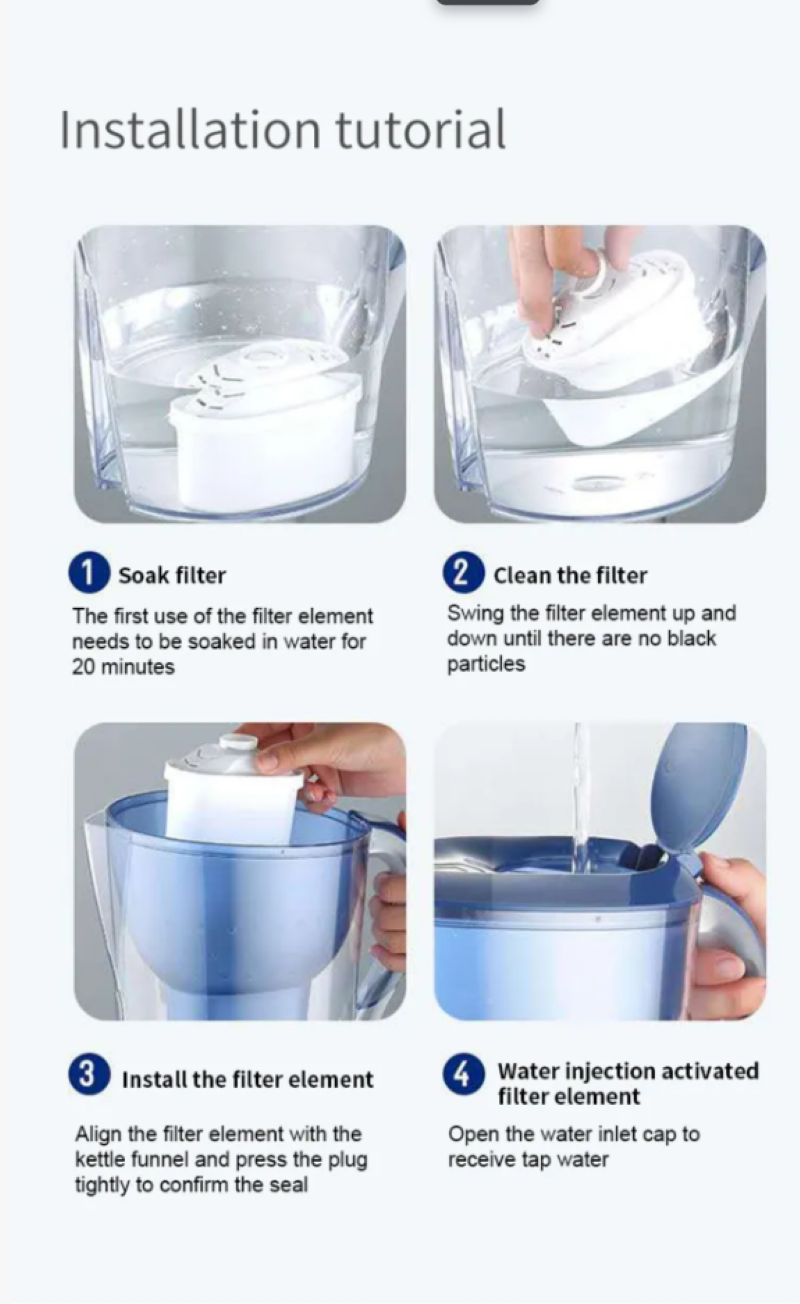 Installation tutorial

1 Soak filter

The first use of the filter element needs to be soaked in water for 20 minutes

2 Clean the filter

Swing the filter element up and down until there are no black particles

3 Install the filter element

Align the filter element with the kettle funnel and press the plug tightly to confirm the seal

4 Water injection activated filter element

Open the water inlet cap to receive tap water