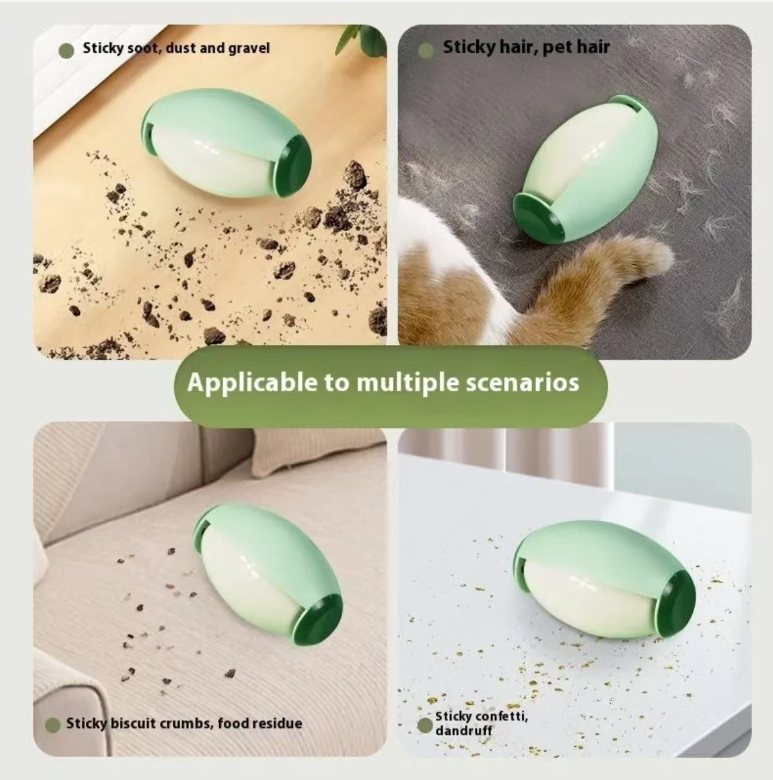 Sticky soot, dust and gravel

Sticky hair, pet hair

Applicable to multiple scenarios

Sticky biscuit crumbs, food residue

Sticky confetti, dandruff