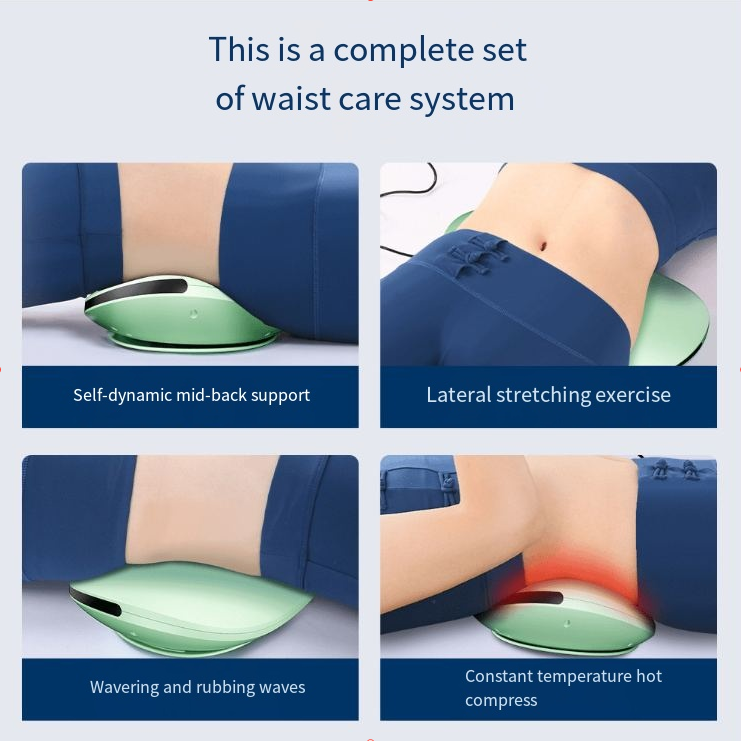 This is a complete set of waist care system

Self-dynamic mid-back support

Lateral stretching exercise

Wavering and rubbing waves

Constant temperature hot compress