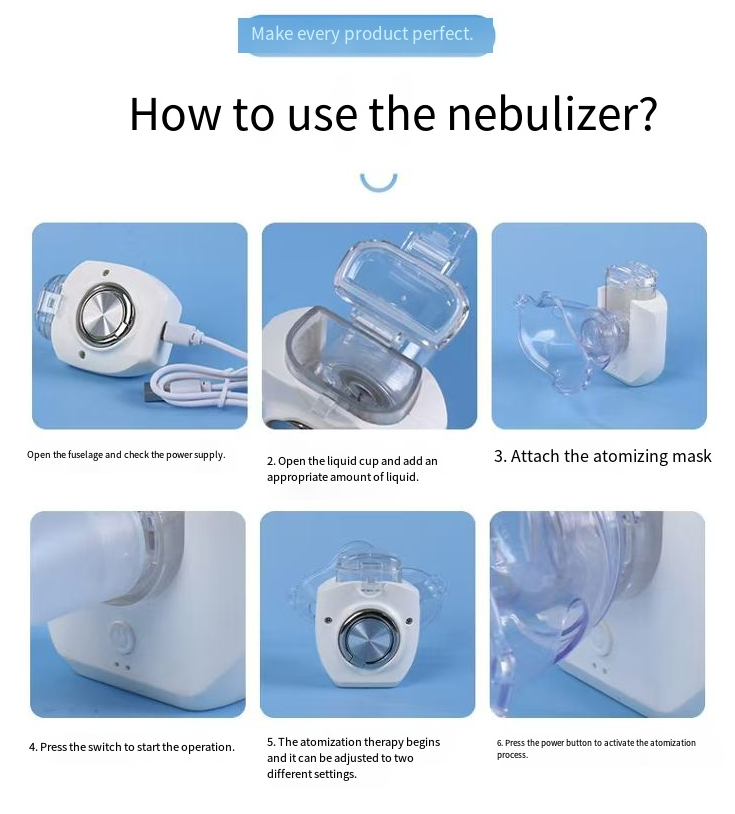 Make every product perfect.

How to use the nebulizer?

Open the fuselage and check the power supply.

2. Open the liquid cup and add an appropriate amount of liquid.

3. Attach the atomizing mask

4. Press the switch to start the operation.

5. The atomization therapy begins and it can be adjusted to two different settings.

6. Press the power button to activate the atomization process.