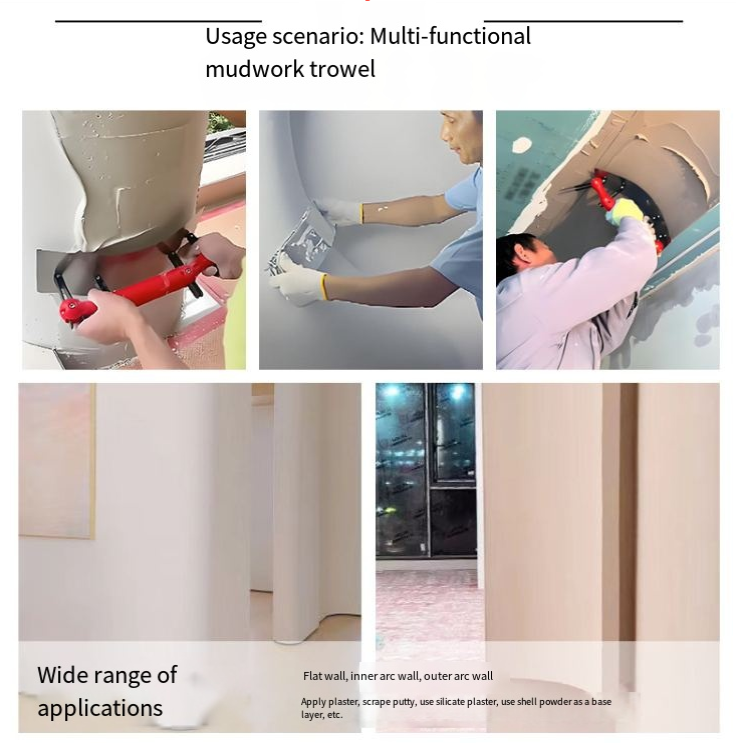 Usage scenario: Multi-functional mudwork trowel

Wide range of applications

Flat wall, inner arc wall, outer arc wall

Apply plaster, scrape putty, use silicate plaster, use shell powder as a base layer, etc.