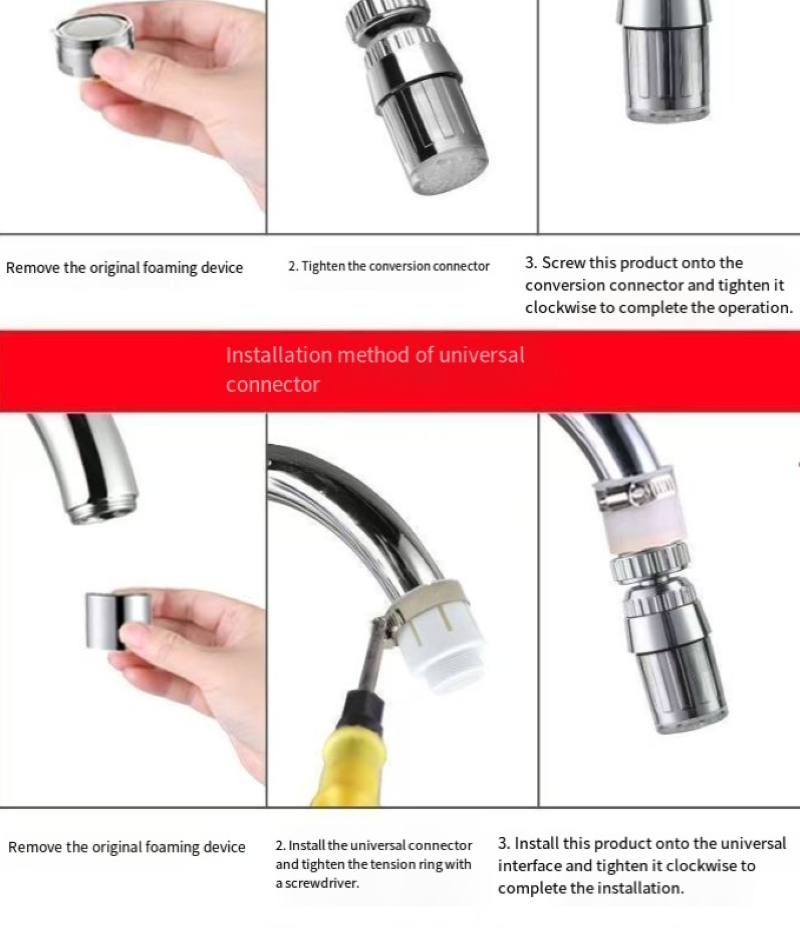 Remove the original foaming device

2. Tighten the conversion connector

3. Screw this product onto the conversion connector and tighten it clockwise to complete the operation.

Installation method of universal connector

Remove the original foaming device

2. Install the universal connector and tighten the tension ring with a screwdriver.

3. Install this product onto the universal interface and tighten it clockwise to complete the installation.