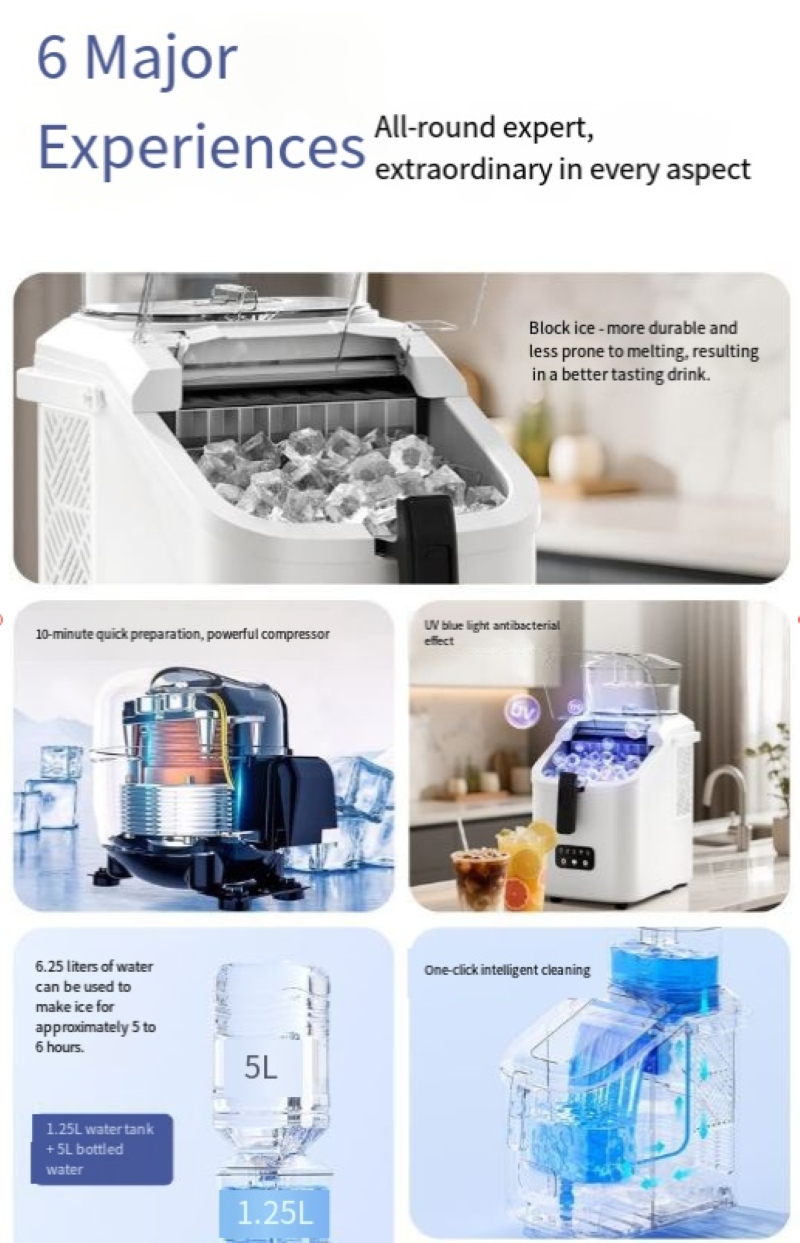 6 Major Experiences

All-round expert, extraordinary in every aspect

Block ice - more durable and less prone to melting, resulting in a better tasting drink.

10-minute quick preparation, powerful compressor

UV blue light antibacterial effect

UV

UV

6.25 liters of water can be used to make ice for approximately 5 to 6 hours.

5L

1.25L water tank + 5L bottled water

1.25L

One-click intelligent cleaning