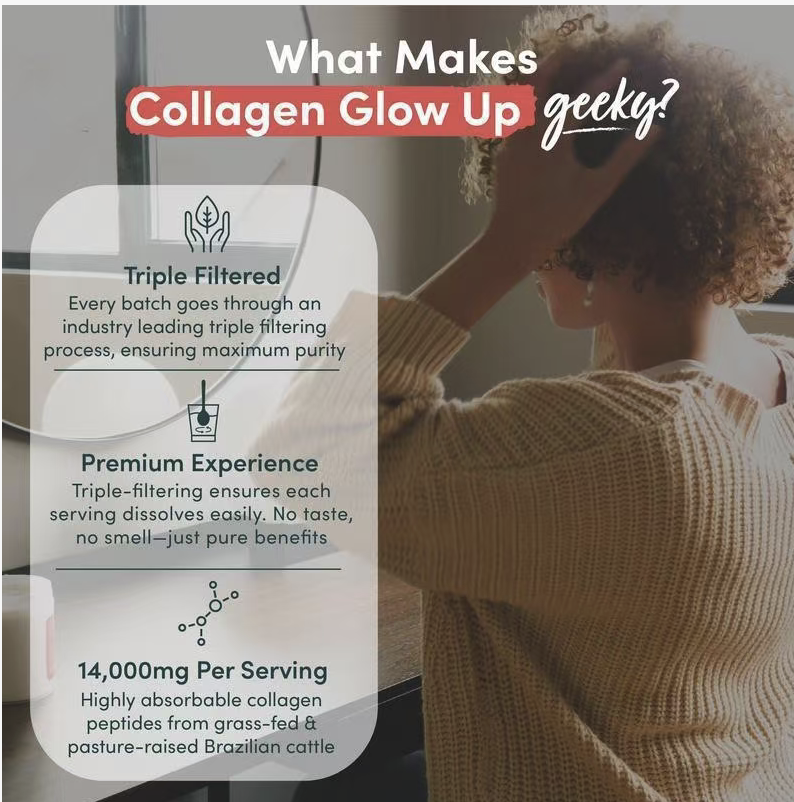 What Makes
Collagen Glow Up geeky?

Triple Filtered
Every batch goes through an industry leading triple filtering process, ensuring maximum purity

Premium Experience
Triple-filtering ensures each serving dissolves easily. No taste, no smell—just pure benefits

14,000mg Per Serving
Highly absorbable collagen peptides from grass-fed & pasture-raised Brazilian cattle