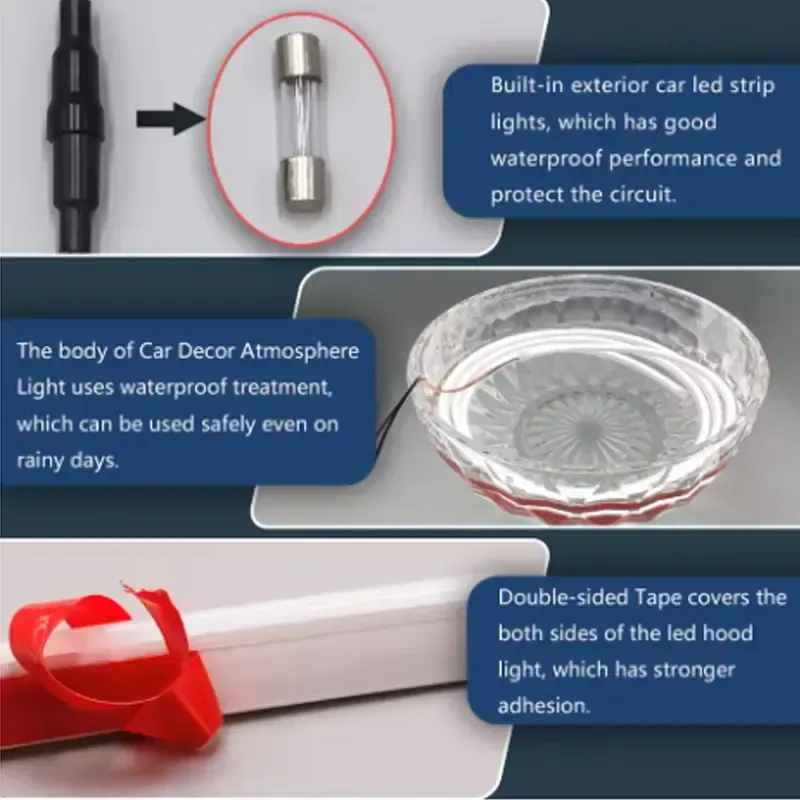 Built-in exterior car led strip lights, which has good waterproof performance and protect the circuit.

The body of Car Decor Atmosphere Light uses waterproof treatment, which can be used safely even on rainy days.

Double-sided Tape covers the both sides of the led hood light, which has stronger adhesion.