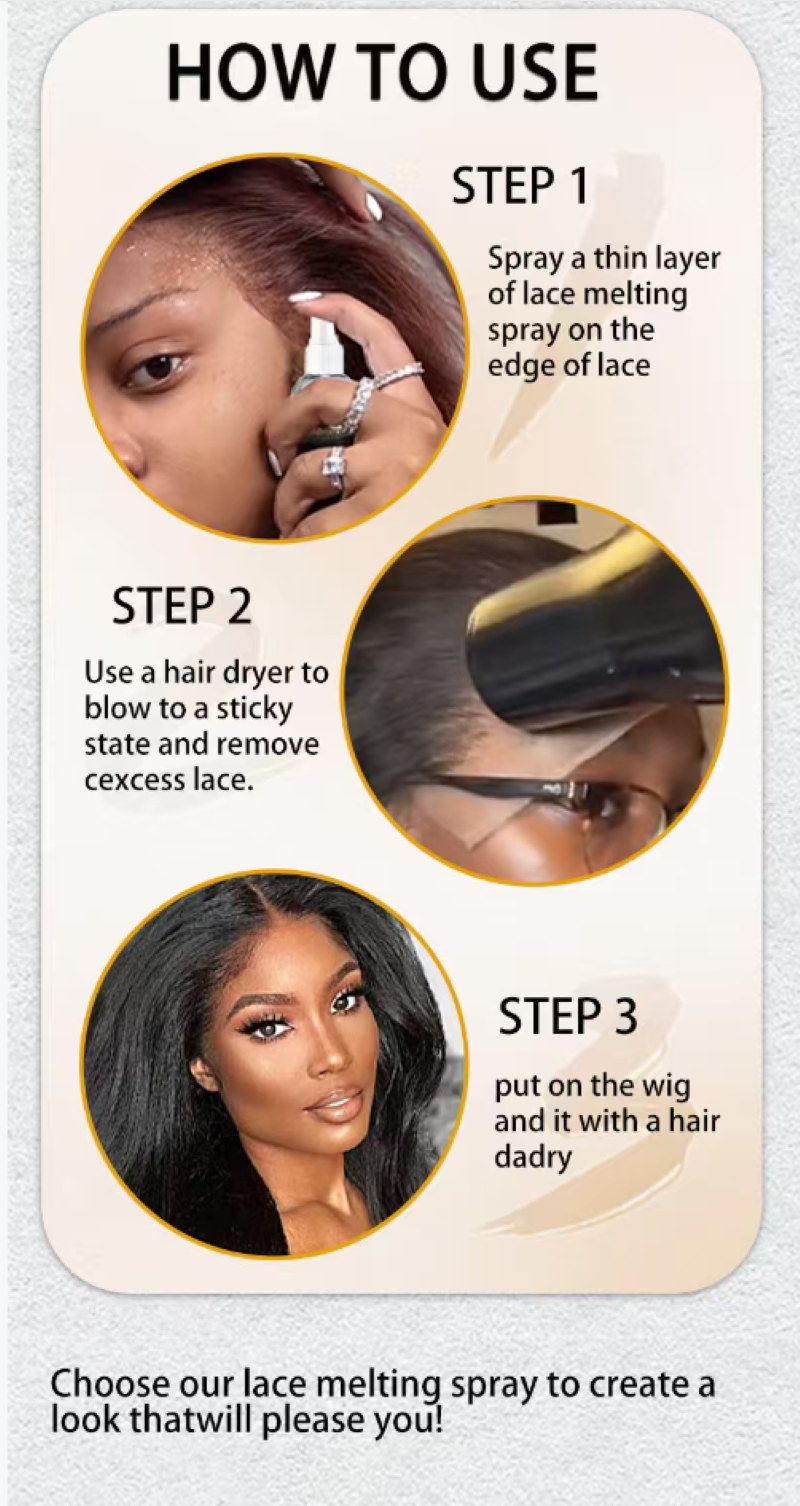 HOW TO USE

STEP 1

Spray a thin layer of lace melting spray on the edge of lace

STEP 2

Use a hair dryer to blow to a sticky state and remove cexcess lace.

STEP 3

put on the wig and it with a hair dadry

Choose our lace melting spray to create a look thatwill please you!