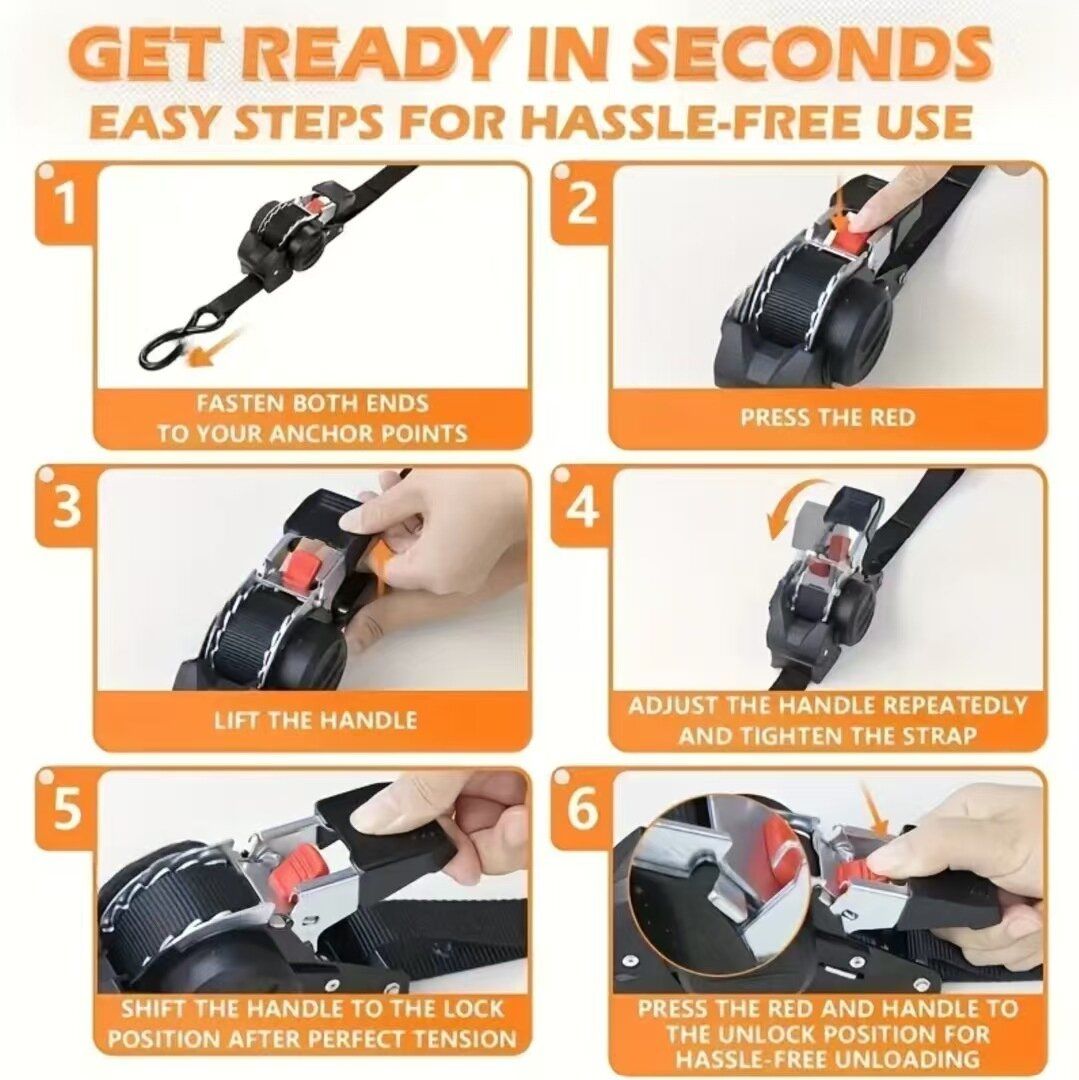 GET READY IN SECONDS
EASY STEPS FOR HASSLE-FREE USE

1
FASTEN BOTH ENDS TO YOUR ANCHOR POINTS

2
PRESS THE RED

3
LIFT THE HANDLE

4
ADJUST THE HANDLE REPEATEDLY AND TIGHTEN THE STRAP

5
SHIFT THE HANDLE TO THE LOCK POSITION AFTER PERFECT TENSION

6
PRESS THE RED AND HANDLE TO THE UNLOCK POSITION FOR HASSLE-FREE UNLOADING