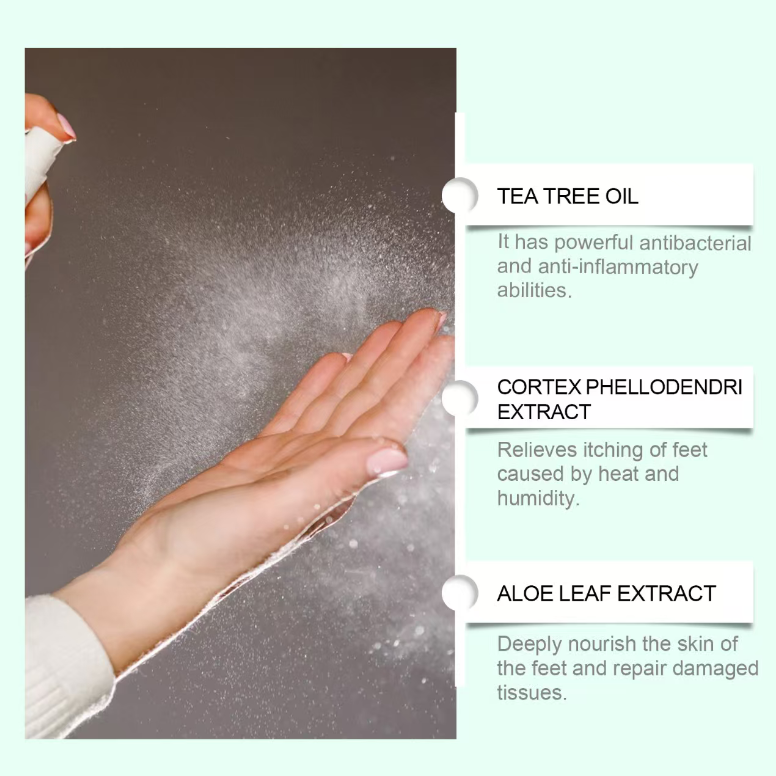 TEA TREE OIL

It has powerful antibacterial and anti-inflammatory abilities.

CORTEX PHELLODENDRI EXTRACT

Relieves itching of feet caused by heat and humidity.

ALOE LEAF EXTRACT

Deeply nourish the skin of the feet and repair damaged tissues.