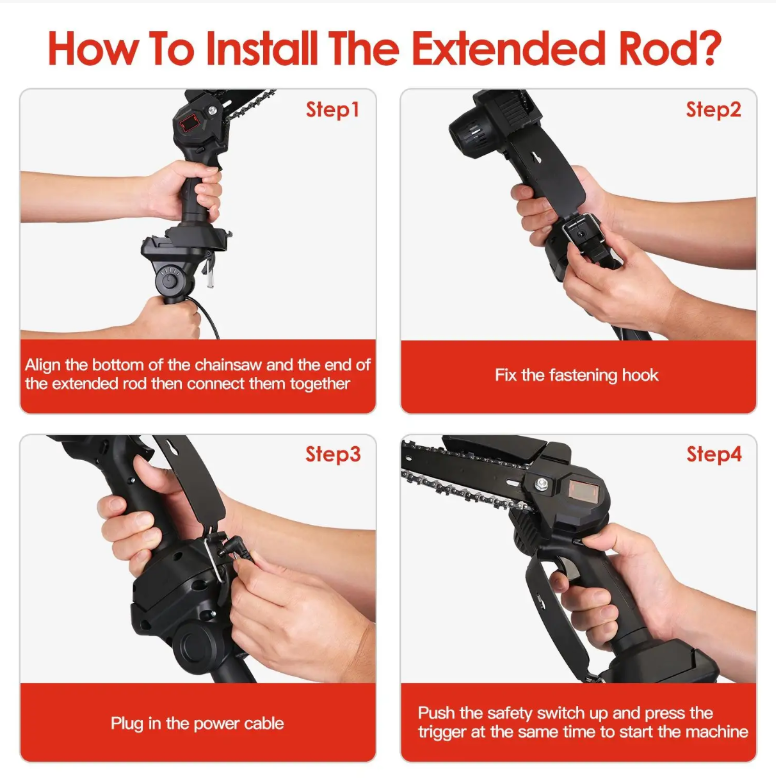 How To Install The Extended Rod?

Step1

Align the bottom of the chainsaw and the end of the extended rod then connect them together

Step2

Fix the fastening hook

Step3

Plug in the power cable

Step4

Push the safety switch up and press the trigger at the same time to start the machine