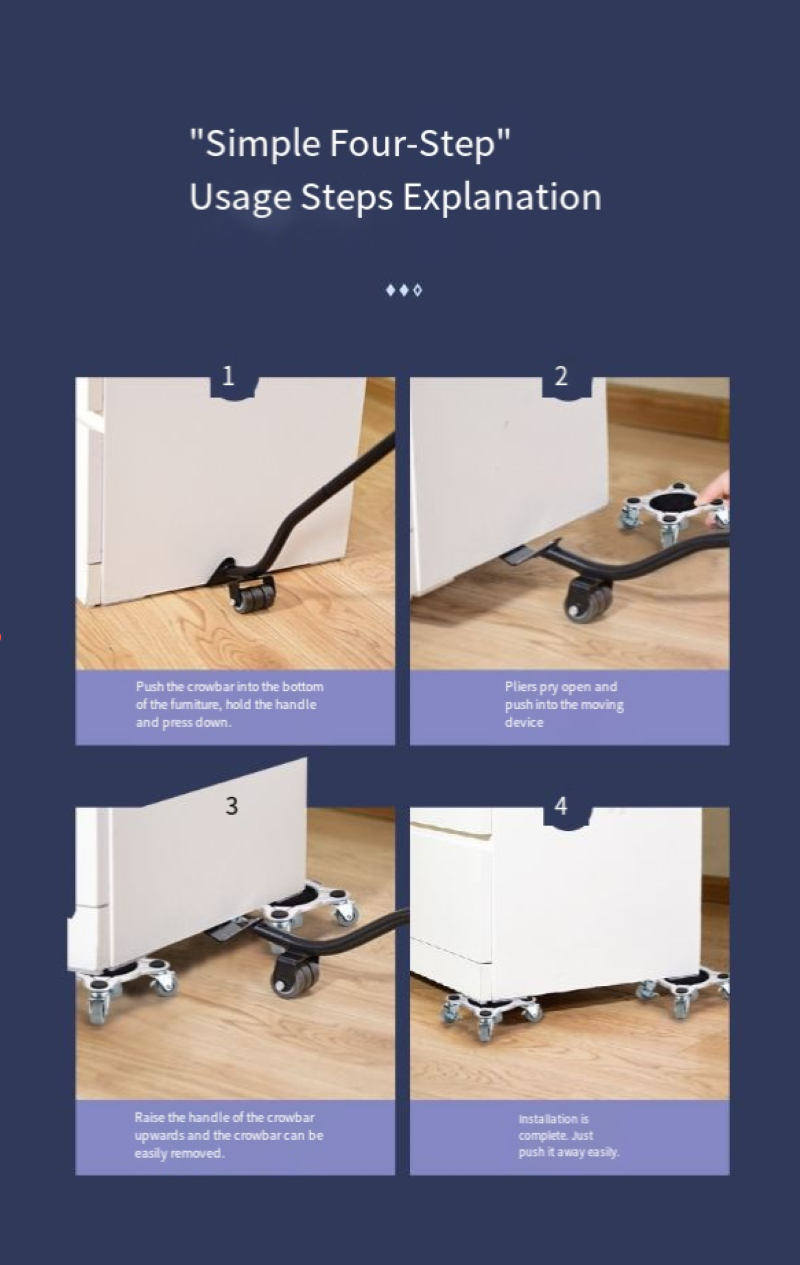 "Simple Four-Step"
Usage Steps Explanation

1

Push the crowbar into the bottom of the furniture, hold the handle and press down.

2

Pliers pry open and push into the moving device

3

Raise the handle of the crowbar upwards and the crowbar can be easily removed.

4

Installation is complete. Just push it away easily.