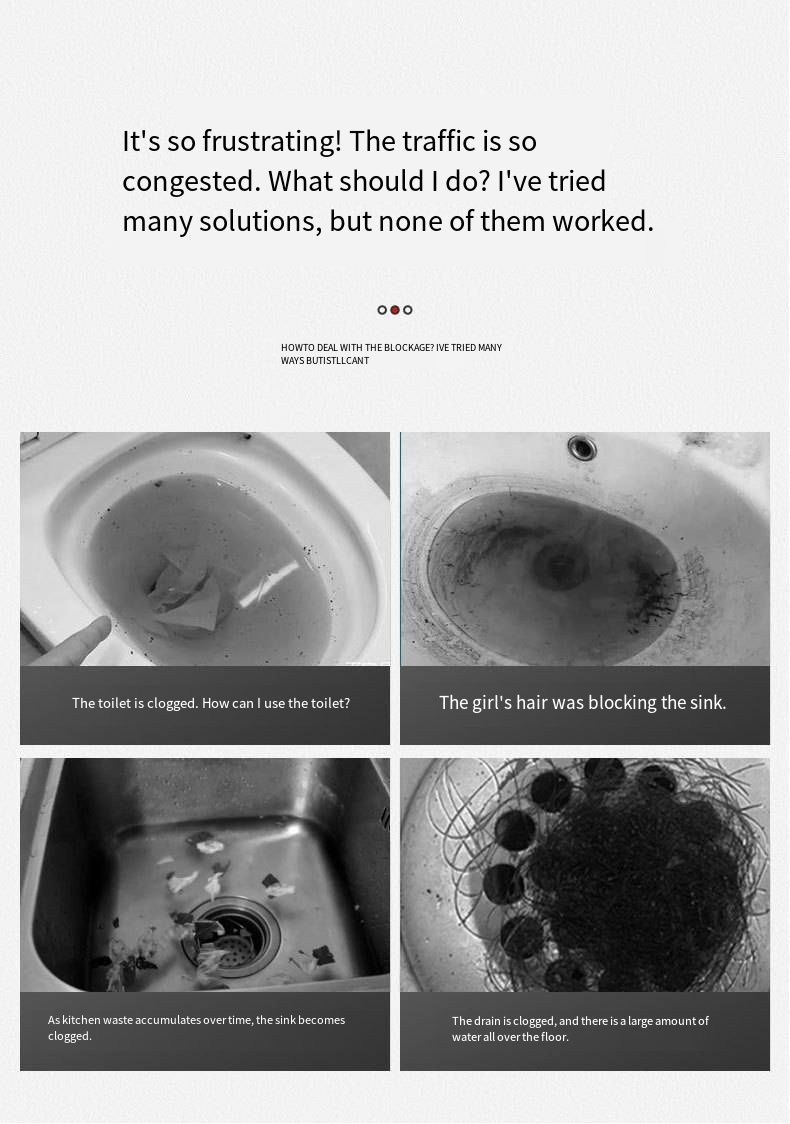 It's so frustrating! The traffic is so congested. What should I do? I've tried many solutions, but none of them worked.

HOWTO DEAL WITH THE BLOCKAGE? IVE TRIED MANY WAYS BUTISTLLCANT

The toilet is clogged. How can I use the toilet?

The girl's hair was blocking the sink.

As kitchen waste accumulates over time, the sink becomes clogged.

The drain is clogged, and there is a large amount of water all over the floor.