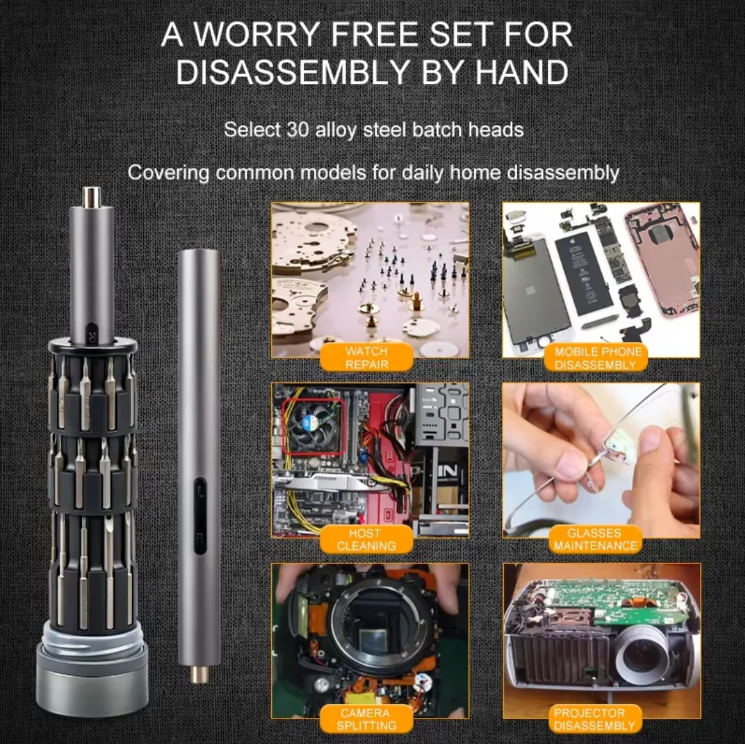 A WORRY FREE SET FOR DISASSEMBLY BY HAND

Select 30 alloy steel batch heads

Covering common models for daily home disassembly

WATCH REPAIR

MOBILE PHONE DISASSEMBLY

HOST CLEANING

GLASSES MAINTENANCE

CAMERA SPLITTING

PROJECTOR DISASSEMBLY