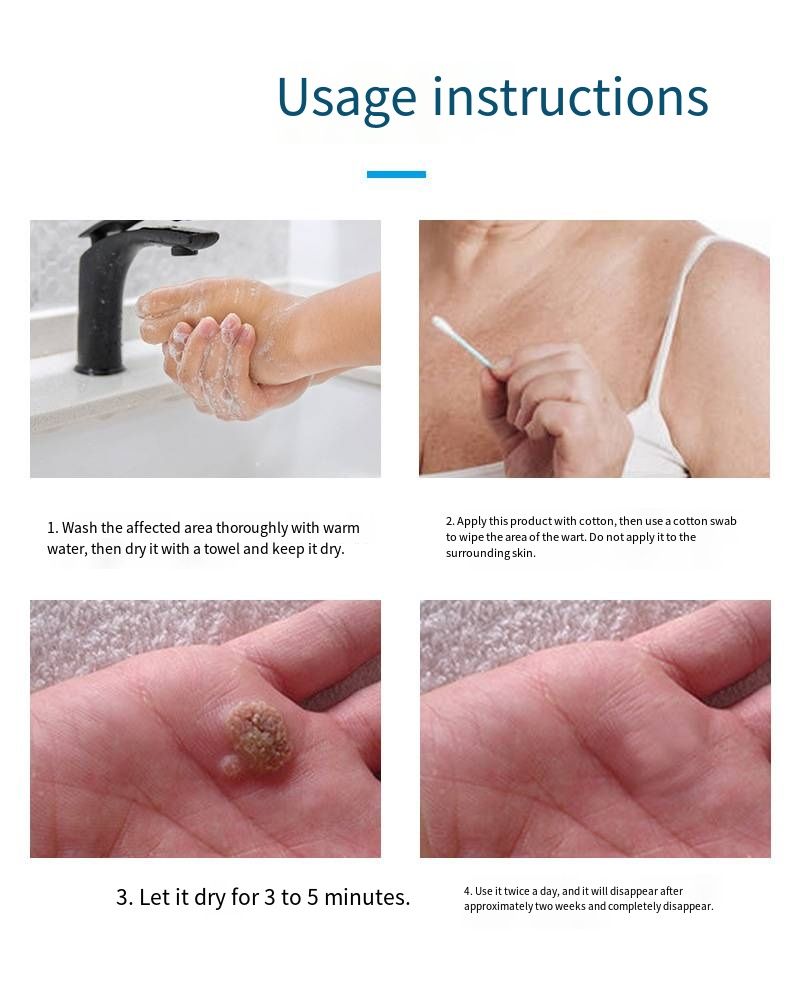 Usage instructions

1. Wash the affected area thoroughly with warm water, then dry it with a towel and keep it dry.

2. Apply this product with cotton, then use a cotton swab to wipe the area of the wart. Do not apply it to the surrounding skin.

3. Let it dry for 3 to 5 minutes.

4. Use it twice a day, and it will disappear after approximately two weeks and completely disappear.