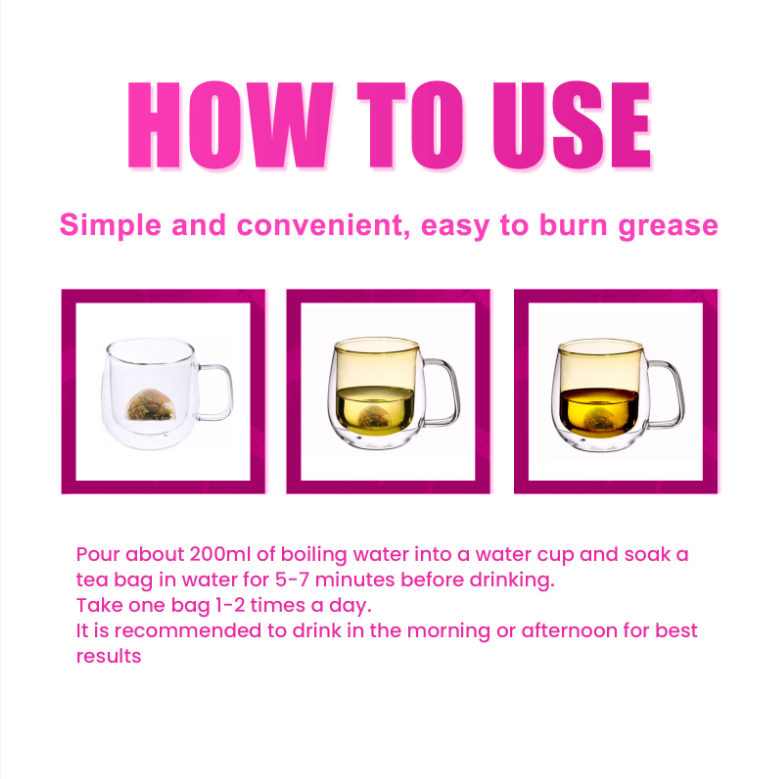 HOW TO USE

Simple and convenient, easy to burn grease

Pour about 200ml of boiling water into a water cup and soak a tea bag in water for 5-7 minutes before drinking.
Take one bag 1-2 times a day.
It is recommended to drink in the morning or afternoon for best results