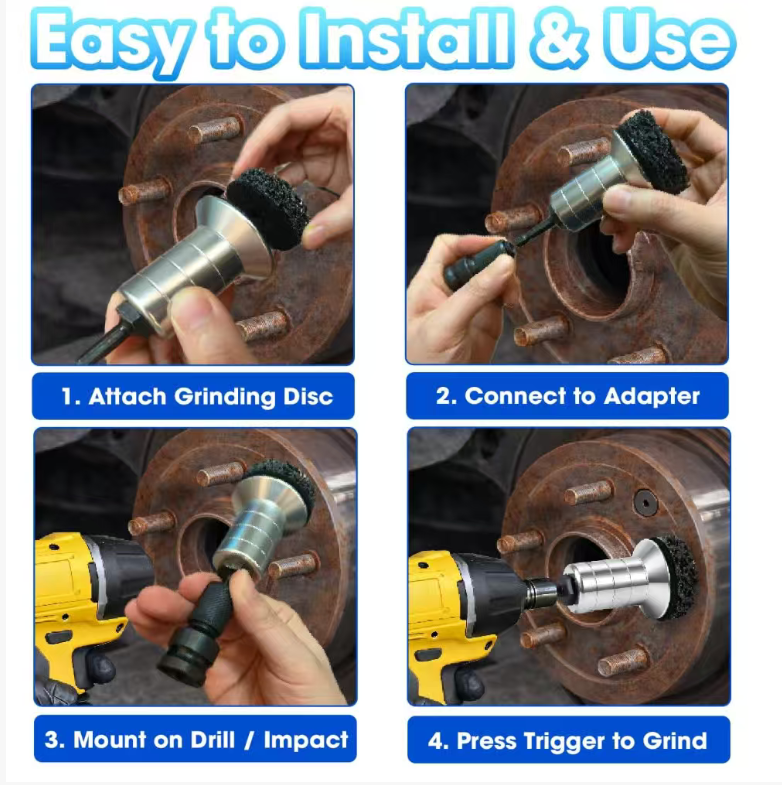 Easy to Install & Use

1. Attach Grinding Disc

2. Connect to Adapter

3. Mount on Drill / Impact

4. Press Trigger to Grind