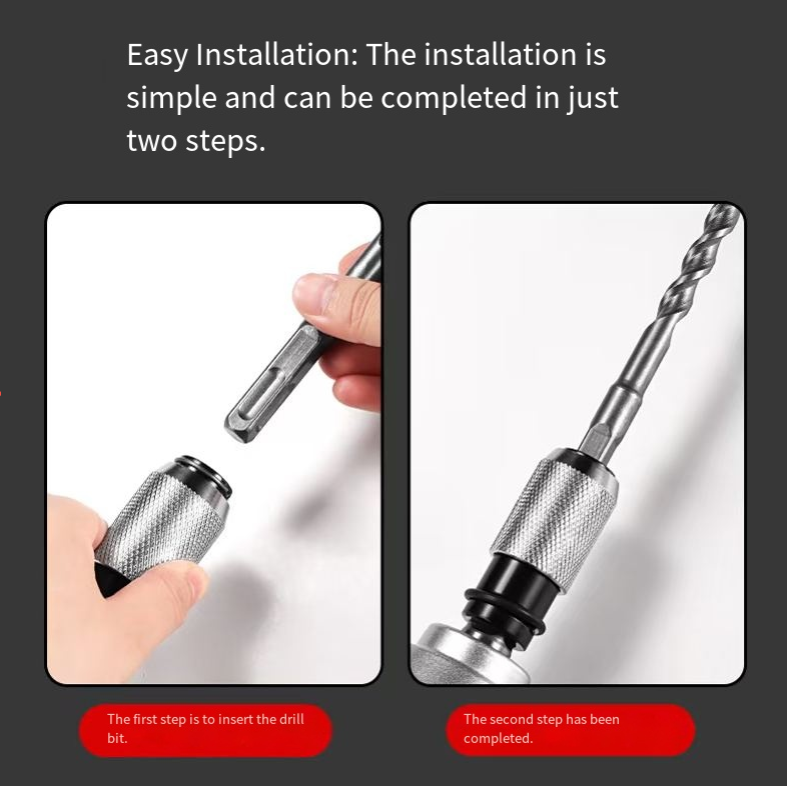 Easy Installation: The installation is simple and can be completed in just two steps.

The first step is to insert the drill bit.

The second step has been completed.