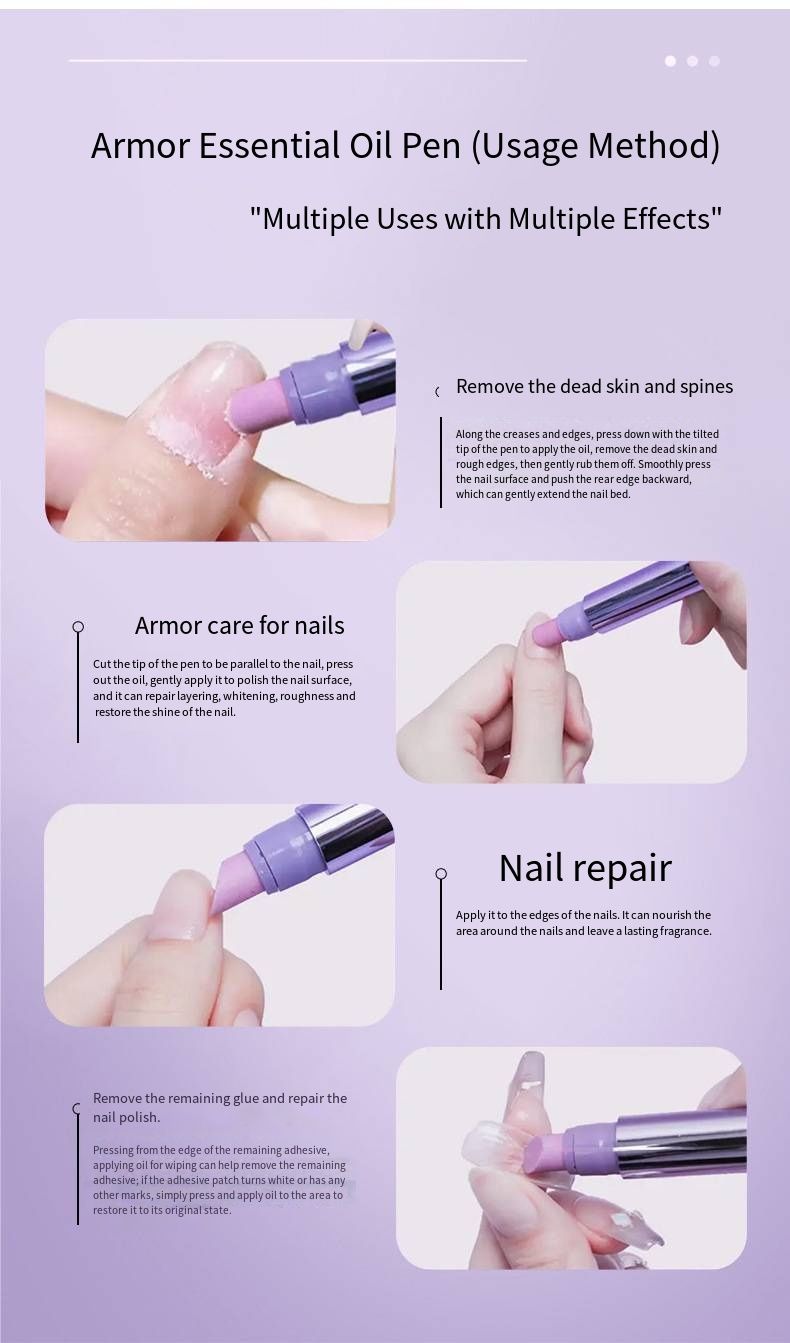 Armor Essential Oil Pen (Usage Method)

"Multiple Uses with Multiple Effects"

Remove the dead skin and spines

Along the creases and edges, press down with the tilted tip of the pen to apply the oil, remove the dead skin and rough edges, then gently rub them off. Smoothly press the nail surface and push the rear edge backward, which can gently extend the nail bed.

Armor care for nails

Cut the tip of the pen to be parallel to the nail, press out the oil, gently apply it to polish the nail surface, and it can repair layering, whitening, roughness and restore the shine of the nail.

Nail repair

Apply it to the edges of the nails. It can nourish the area around the nails and leave a lasting fragrance.

Remove the remaining glue and repair the nail polish.

Pressing from the edge of the remaining adhesive, applying oil for wiping can help remove the remaining adhesive; if the adhesive patch turns white or has any other marks, simply press and apply oil to the area to restore it to its original state.