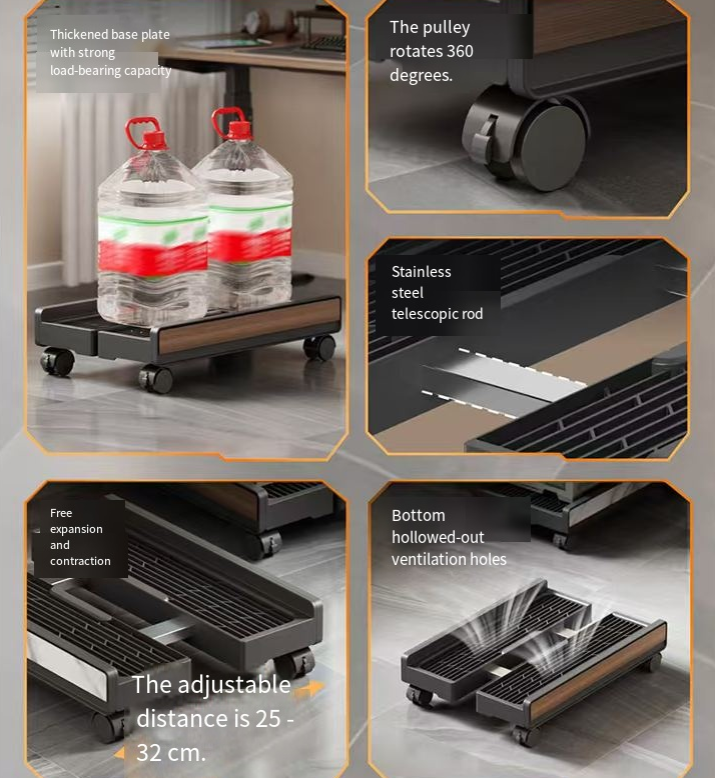 Thickened base plate with strong load-bearing capacity

The pulley rotates 360 degrees.

Stainless steel telescopic rod

Free expansion and contraction

The adjustable distance is 25 - 32 cm.

Bottom hollowed-out ventilation holes