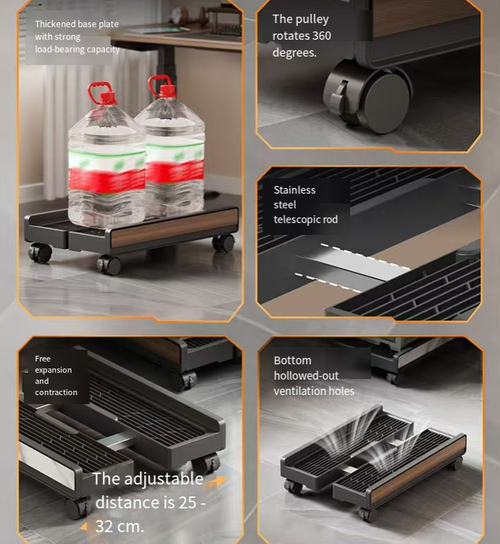 Thickened base plate with strong load-bearing capacity

The pulley rotates 360 degrees.

Stainless steel telescopic rod

Free expansion and contraction

The adjustable distance is 25 - 32 cm.

Bottom hollowed-out ventilation holes