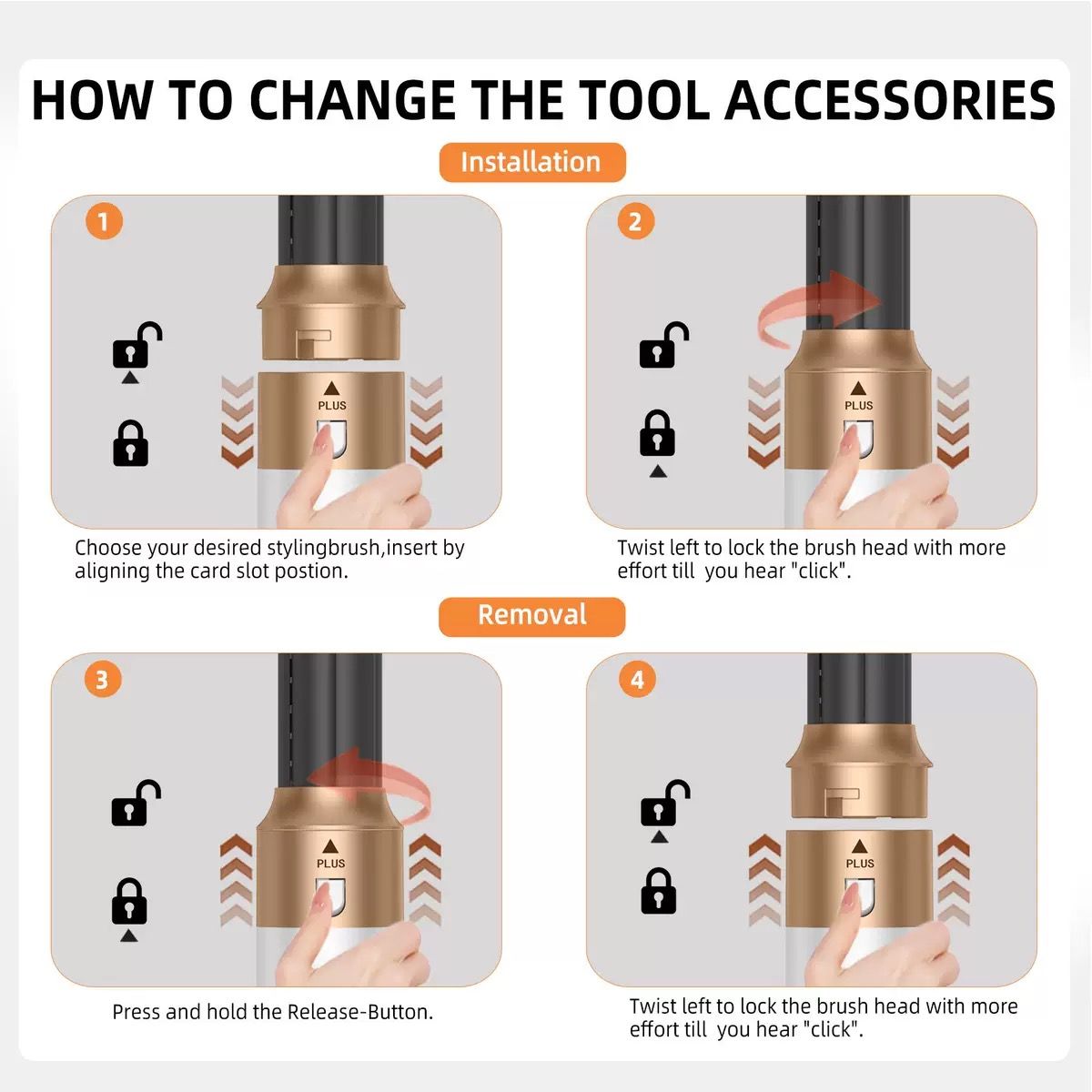 HOW TO CHANGE THE TOOL ACCESSORIES

Installation

1

PLUS

Choose your desired stylingbrush,insert by aligning the card slot postion.

2

PLUS

Twist left to lock the brush head with more effort till you hear "click".

Removal

3

PLUS

Press and hold the Release-Button.

4

PLUS

Twist left to lock the brush head with more effort till you hear "click".