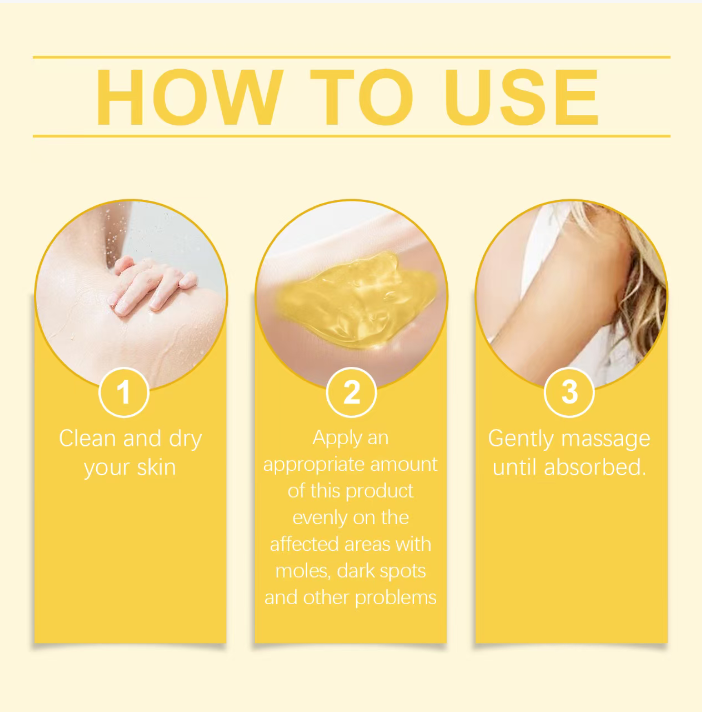 HOW TO USE

1
Clean and dry your skin

2
Apply an appropriate amount of this product evenly on the affected areas with moles, dark spots and other problems

3
Gently massage until absorbed.