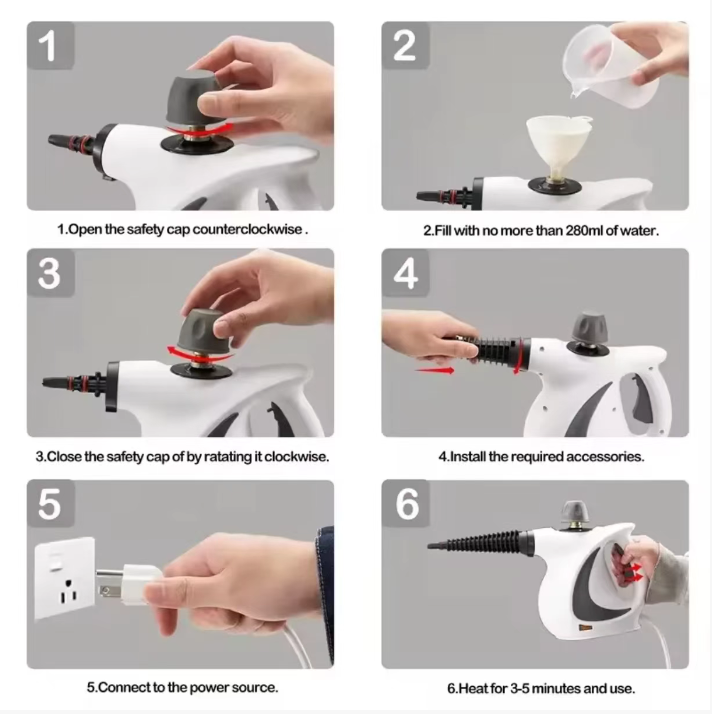 1

1.Open the safety cap counterclockwise .

2

2.Fill with no more than 280ml of water.

3

3.Close the safety cap of by ratating it clockwise.

4

4.Install the required accessories.

5

5.Connect to the power source.

6

6.Heat for 3-5 minutes and use.