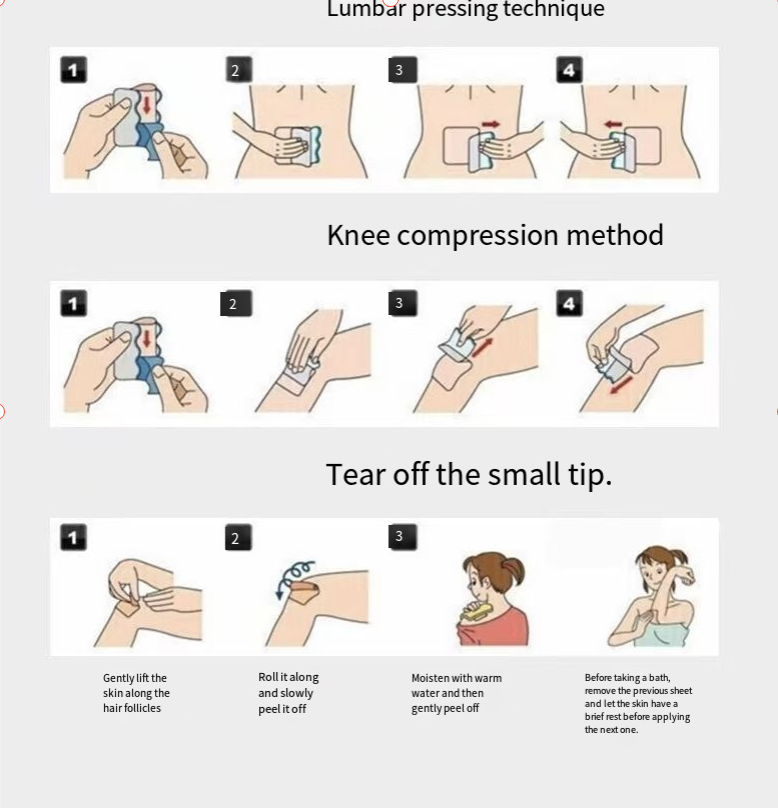 Lumbar pressing technique

1 2 3 4

Knee compression method

1 2 3 4

Tear off the small tip.

1 2 3

Gently lift the skin along the hair follicles

Roll it along and slowly peel it off

Moisten with warm water and then gently peel off

Before taking a bath, remove the previous sheet and let the skin have a brief rest before applying the next one.