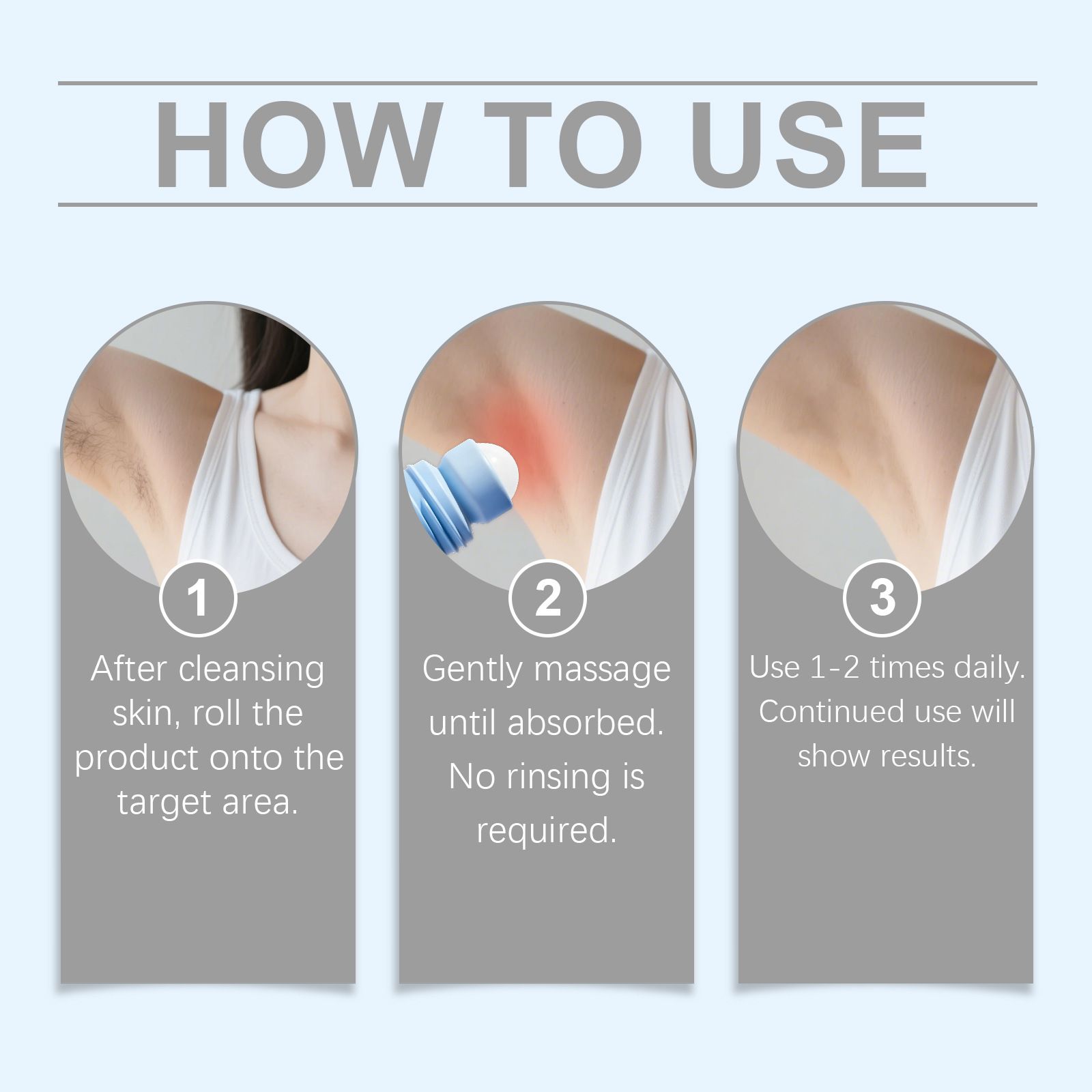 HOW TO USE

1
After cleansing skin, roll the product onto the target area.

2
Gently massage until absorbed. No rinsing is required.

3
Use 1-2 times daily. Continued use will show results.