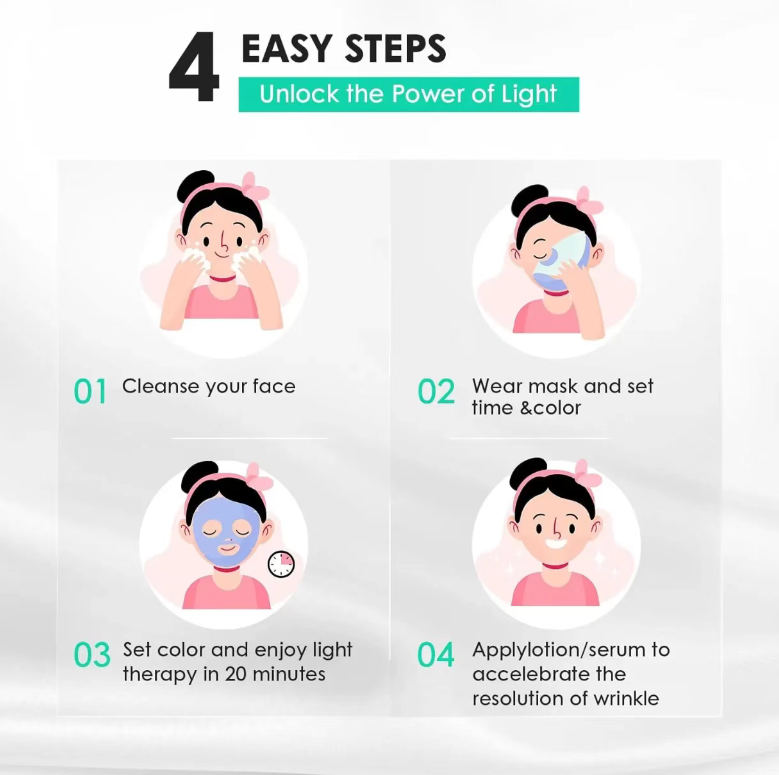 4 EASY STEPS
Unlock the Power of Light

01 Cleanse your face

02 Wear mask and set time &color

03 Set color and enjoy light therapy in 20 minutes

04 Applylotion/serum to accelebrate the resolution of wrinkle