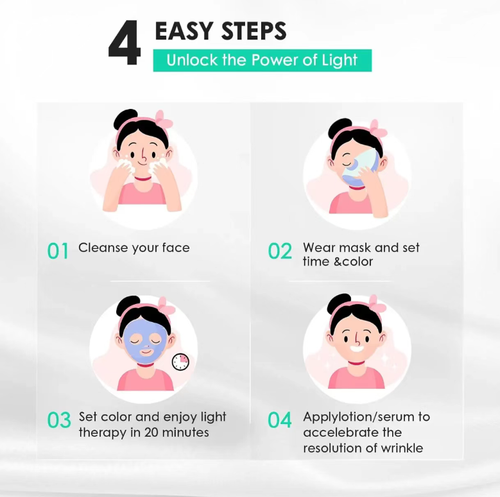 4 EASY STEPS
Unlock the Power of Light

01 Cleanse your face

02 Wear mask and set time &color

03 Set color and enjoy light therapy in 20 minutes

04 Applylotion/serum to accelebrate the resolution of wrinkle