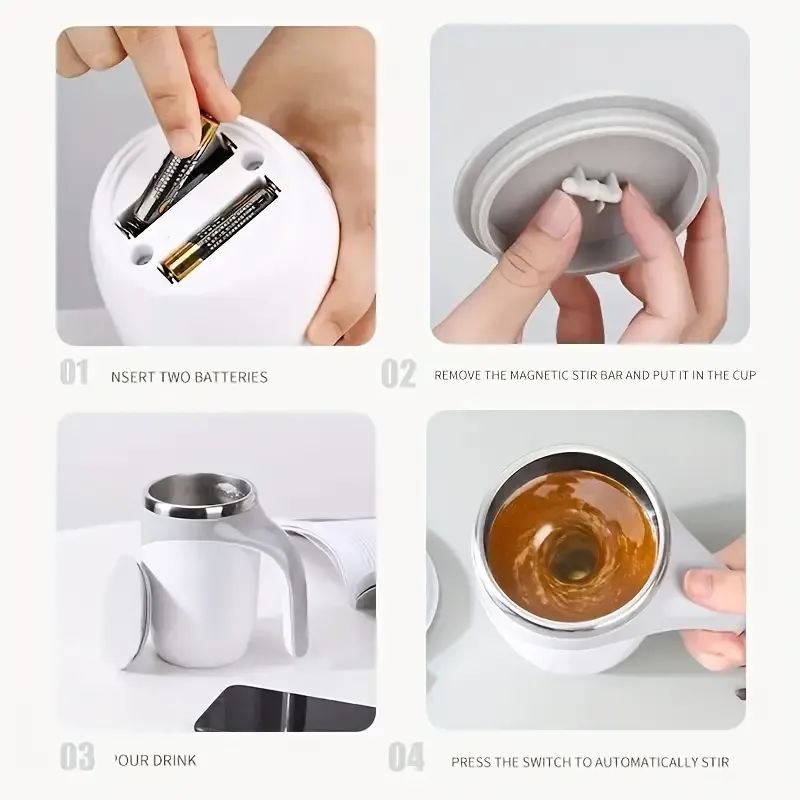 01 NSERT TWO BATTERIES

02 REMOVE THE MAGNETIC STIR BAR AND PUT IT IN THE CUP

03 POUR DRINK

04 PRESS THE SWITCH TO AUTOMATICALLY STIR