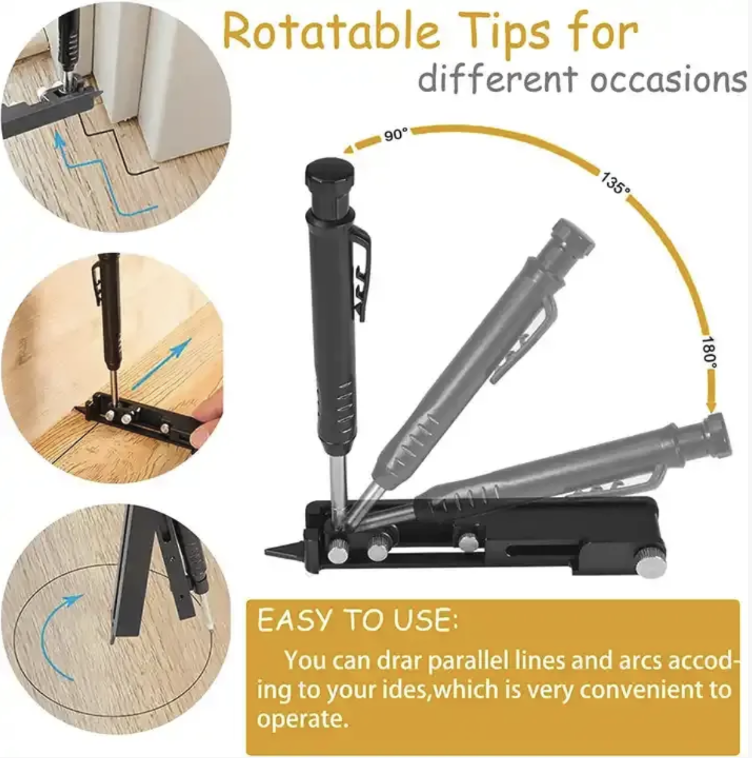 Rotatable Tips for
different occasions

90°
135°
180°

EASY TO USE:

You can drar parallel lines and arcs accoding to your ides,which is very convenient to operate.