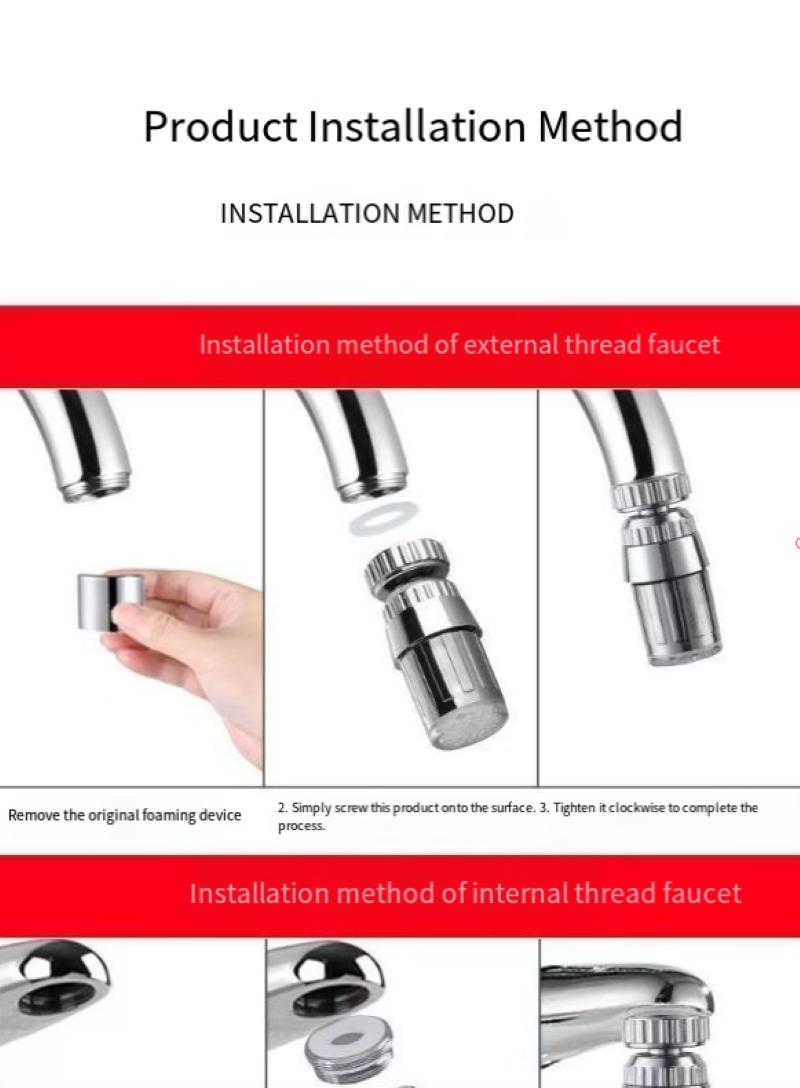 Product Installation Method

INSTALLATION METHOD

Installation method of external thread faucet

Remove the original foaming device

2. Simply screw this product onto the surface. 3. Tighten it clockwise to complete the process.

Installation method of internal thread faucet