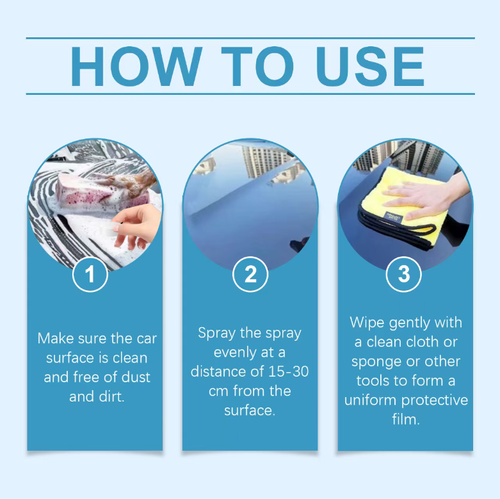 HOW TO USE

1

Make sure the car surface is clean and free of dust and dirt.

2

Spray the spray evenly at a distance of 15-30 cm from the surface.

3

Wipe gently with a clean cloth or sponge or other tools to form a uniform protective film.