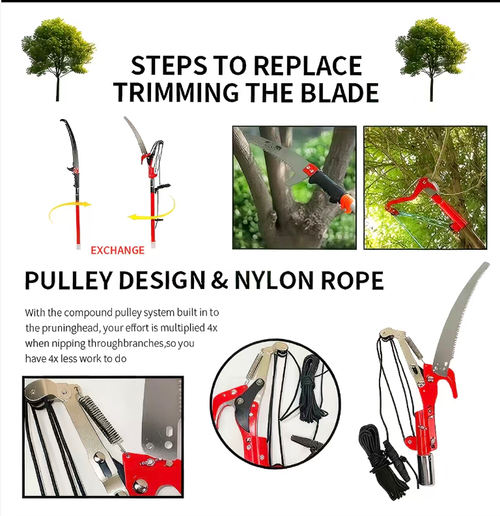 STEPS TO REPLACE TRIMMING THE BLADE

EXCHANGE

PULLEY DESIGN & NYLON ROPE

With the compound pulley system built in to the pruninghead, your effort is multiplied 4x when nipping throughbranches,so you have 4x less work to do