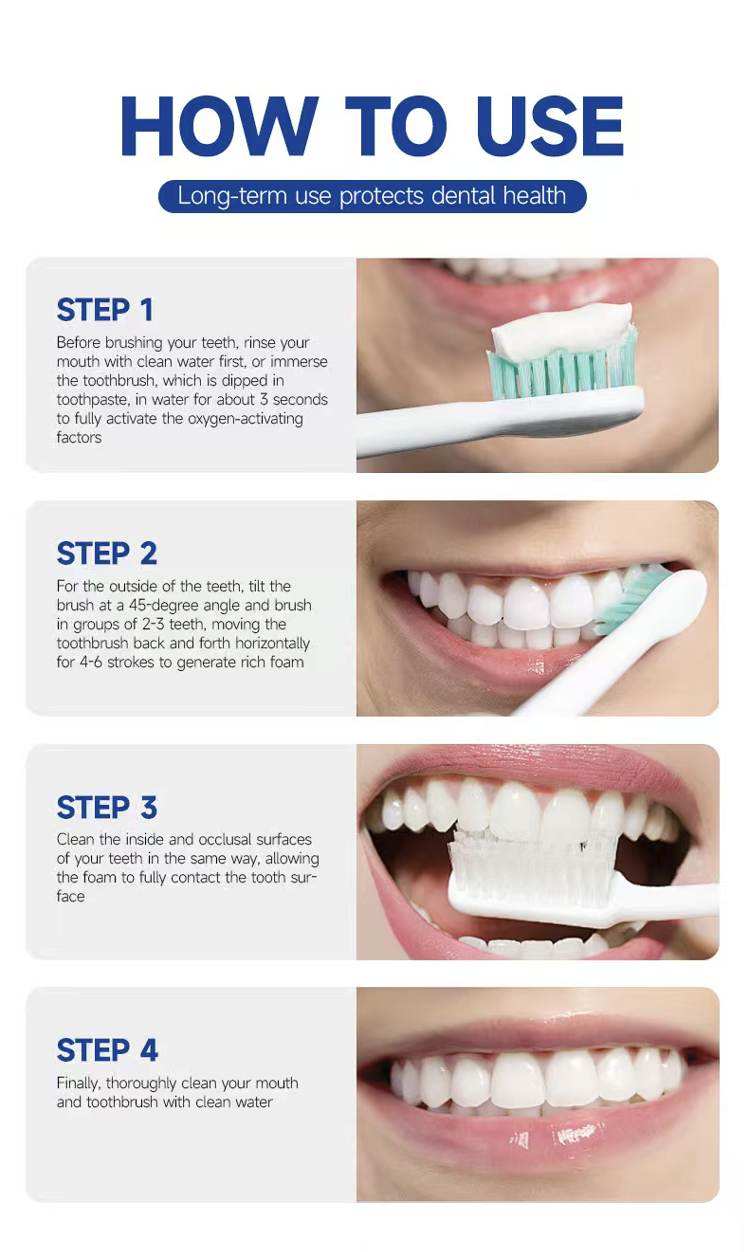 HOW TO USE

Long-term use protects dental health

STEP 1

Before brushing your teeth, rinse your mouth with clean water first, or immerse the toothbrush, which is dipped in toothpaste, in water for about 3 seconds to fully activate the oxygen-activating factors

STEP 2

For the outside of the teeth, tilt the brush at a 45-degree angle and brush in groups of 2-3 teeth, moving the toothbrush back and forth horizontally for 4-6 strokes to generate rich foam

STEP 3

Clean the inside and occlusal surfaces of your teeth in the same way, allowing the foam to fully contact the tooth surface

STEP 4

Finally, thoroughly clean your mouth and toothbrush with clean water