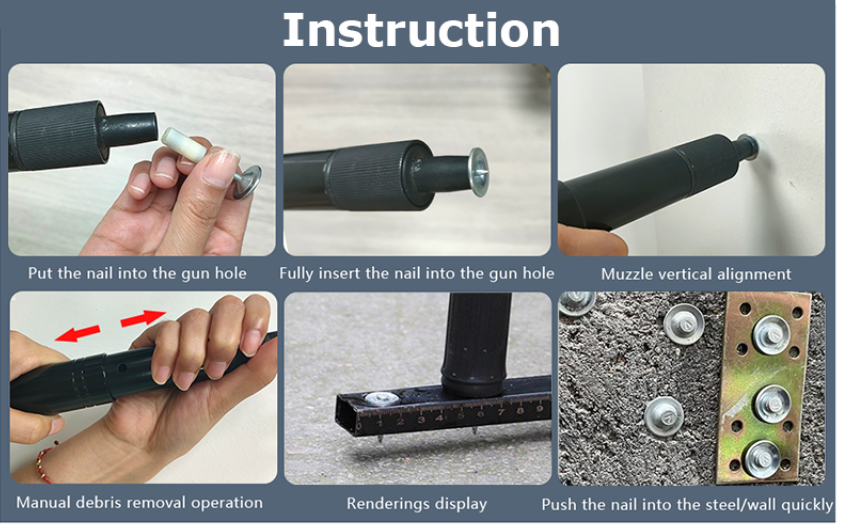 Instruction

Put the nail into the gun hole

Fully insert the nail into the gun hole

Muzzle vertical alignment

Manual debris removal operation

1 2 3 4 5 6 7 8 9

Renderings display

Push the nail into the steel/wall quickly