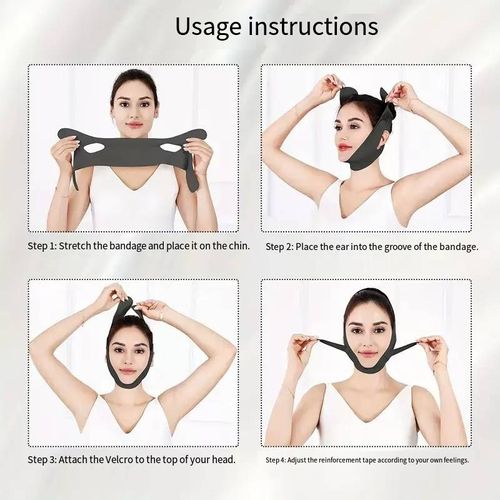 Usage instructions

Step 1: Stretch the bandage and place it on the chin.

Step 2: Place the ear into the groove of the bandage.

Step 3: Attach the Velcro to the top of your head.

Step 4: Adjust the reinforcement tape according to your own feelings.