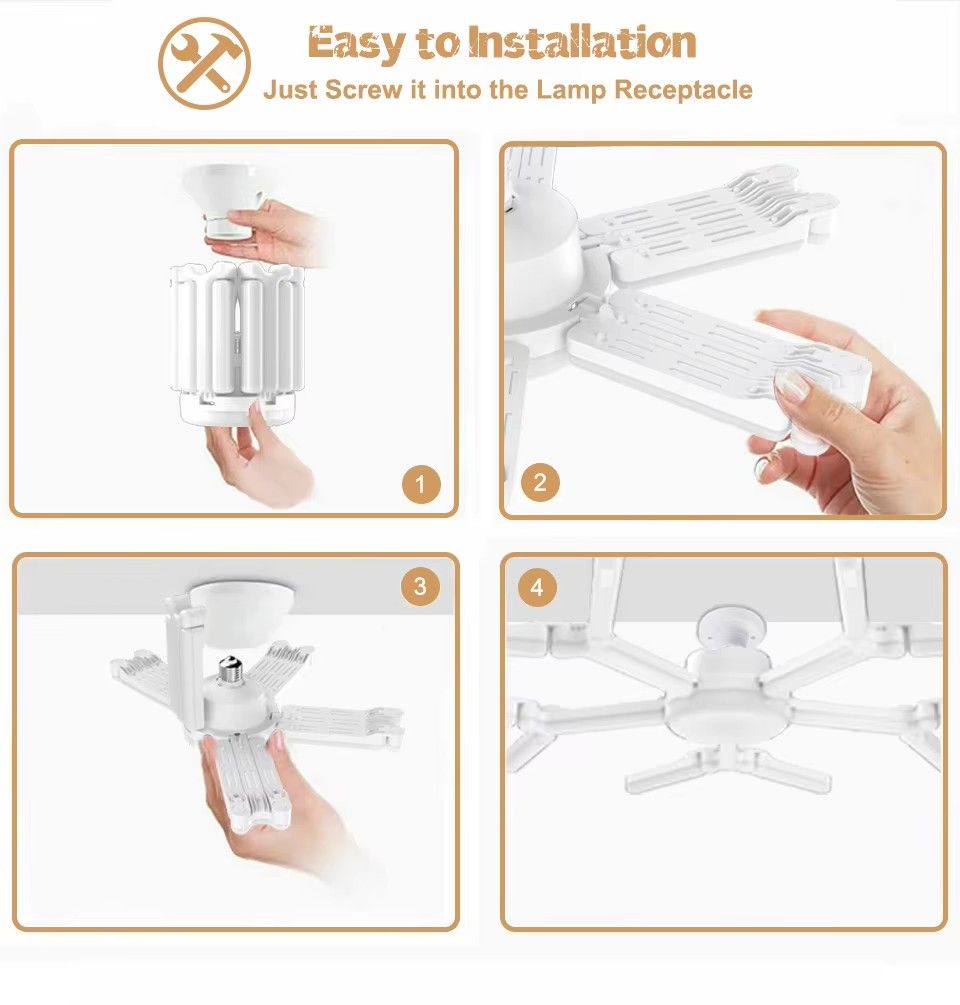 Easy to Installation
Just Screw it into the Lamp Receptacle

1

2

3

4