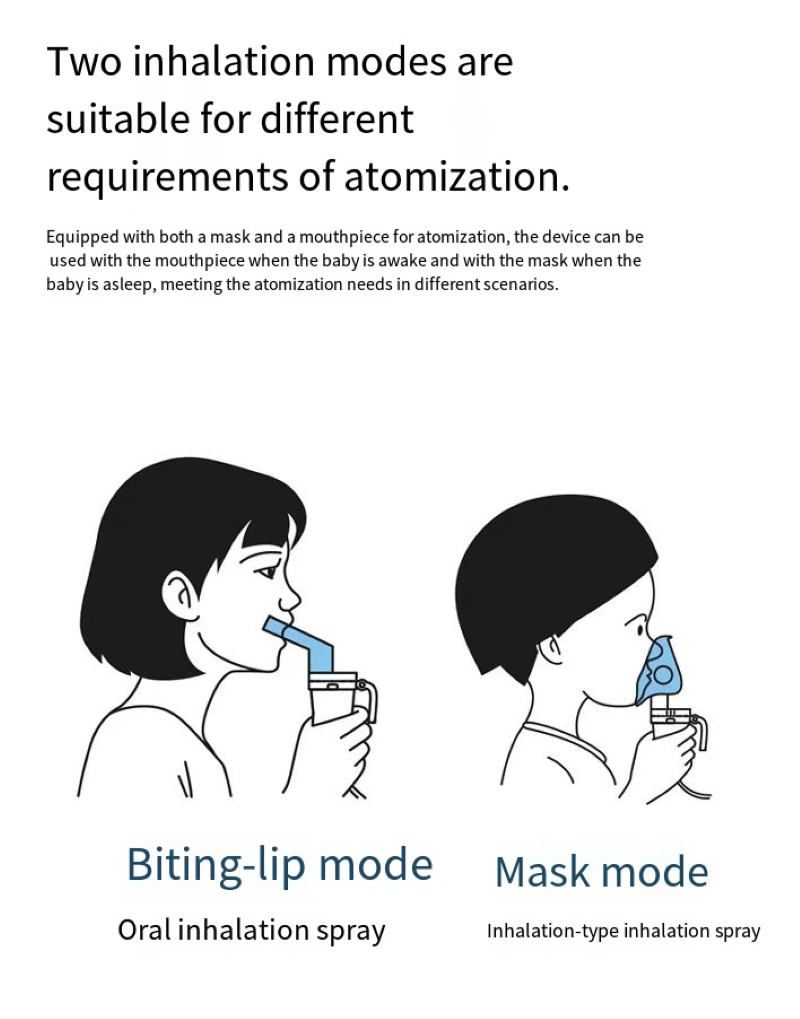 Two inhalation modes are suitable for different requirements of atomization.

Equipped with both a mask and a mouthpiece for atomization, the device can be used with the mouthpiece when the baby is awake and with the mask when the baby is asleep, meeting the atomization needs in different scenarios.

Biting-lip mode

Oral inhalation spray

Mask mode

Inhalation-type inhalation spray