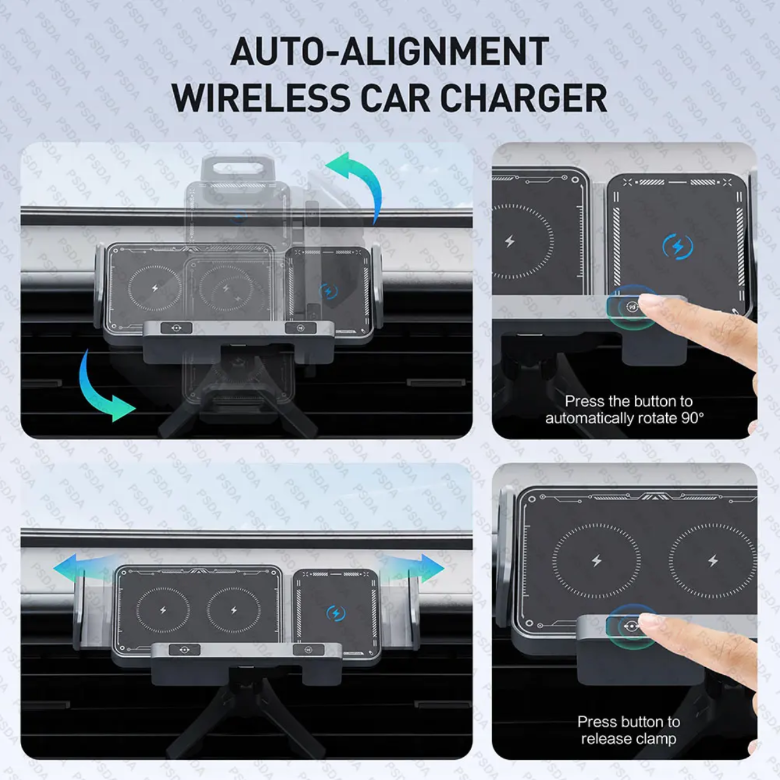 AUTO-ALIGNMENT
WIRELESS CAR CHARGER

Press the button to automatically rotate 90°

Press button to release clamp

PSDA