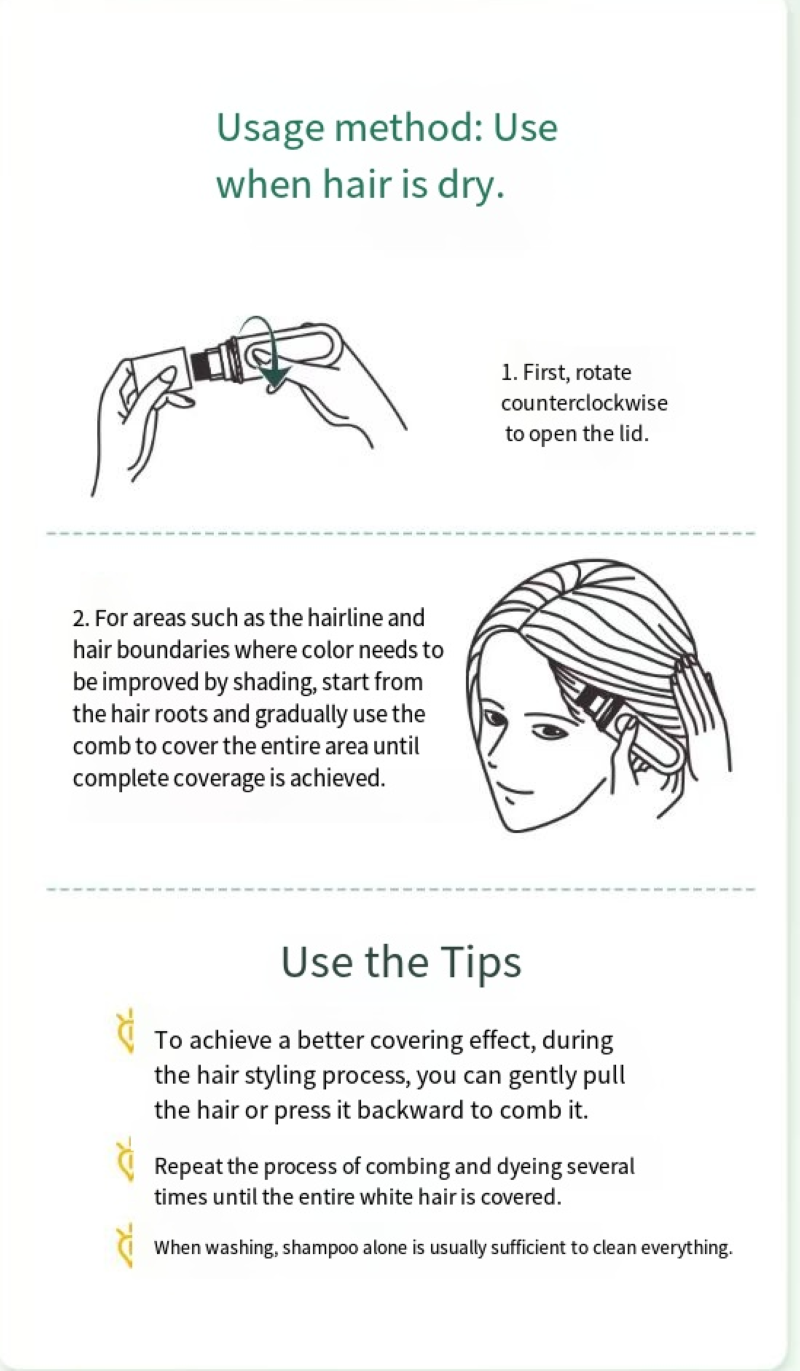 Usage method: Use when hair is dry.

1. First, rotate counterclockwise to open the lid.

2. For areas such as the hairline and hair boundaries where color needs to be improved by shading, start from the hair roots and gradually use the comb to cover the entire area until complete coverage is achieved.

Use the Tips

To achieve a better covering effect, during the hair styling process, you can gently pull the hair or press it backward to comb it.

Repeat the process of combing and dyeing several times until the entire white hair is covered.

When washing, shampoo alone is usually sufficient to clean everything.