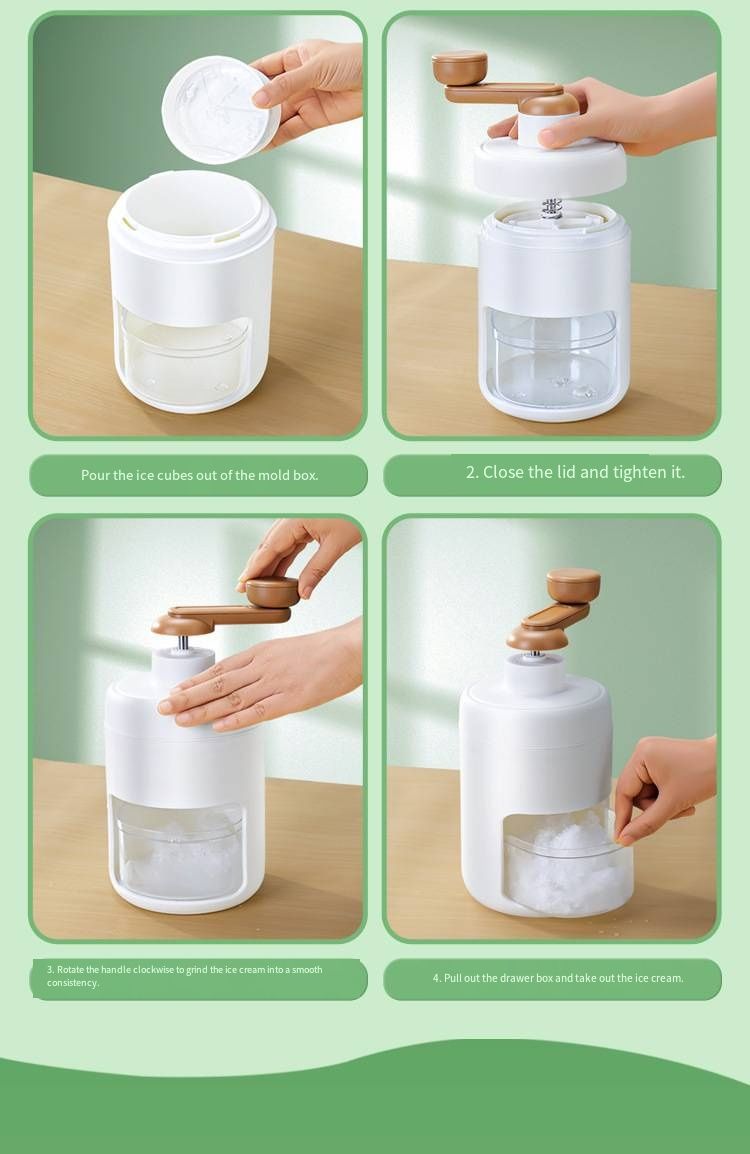 Pour the ice cubes out of the mold box.

2. Close the lid and tighten it.

3. Rotate the handle clockwise to grind the ice cream into a smooth consistency.

4. Pull out the drawer box and take out the ice cream.