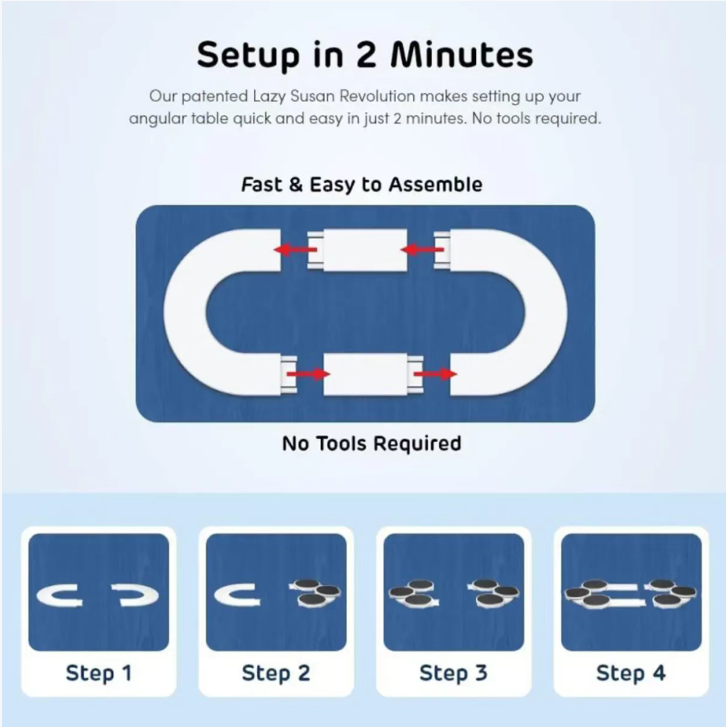 Setup in 2 Minutes

Our patented Lazy Susan Revolution makes setting up your angular table quick and easy in just 2 minutes. No tools required.

Fast & Easy to Assemble

No Tools Required

Step 1

Step 2

Step 3

Step 4