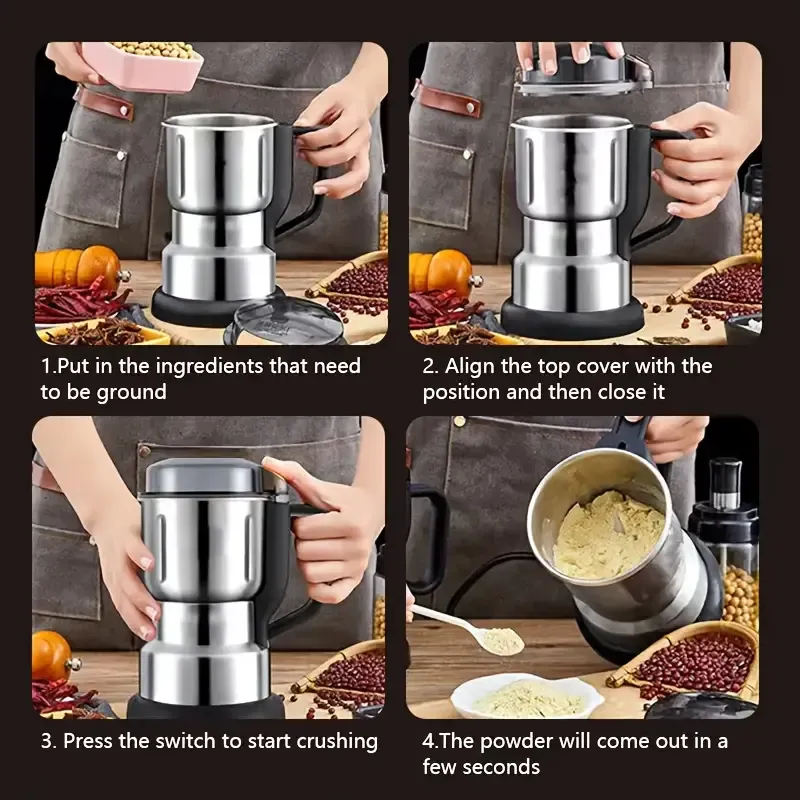 1.Put in the ingredients that need to be ground

2. Align the top cover with the position and then close it

3. Press the switch to start crushing

4.The powder will come out in a few seconds