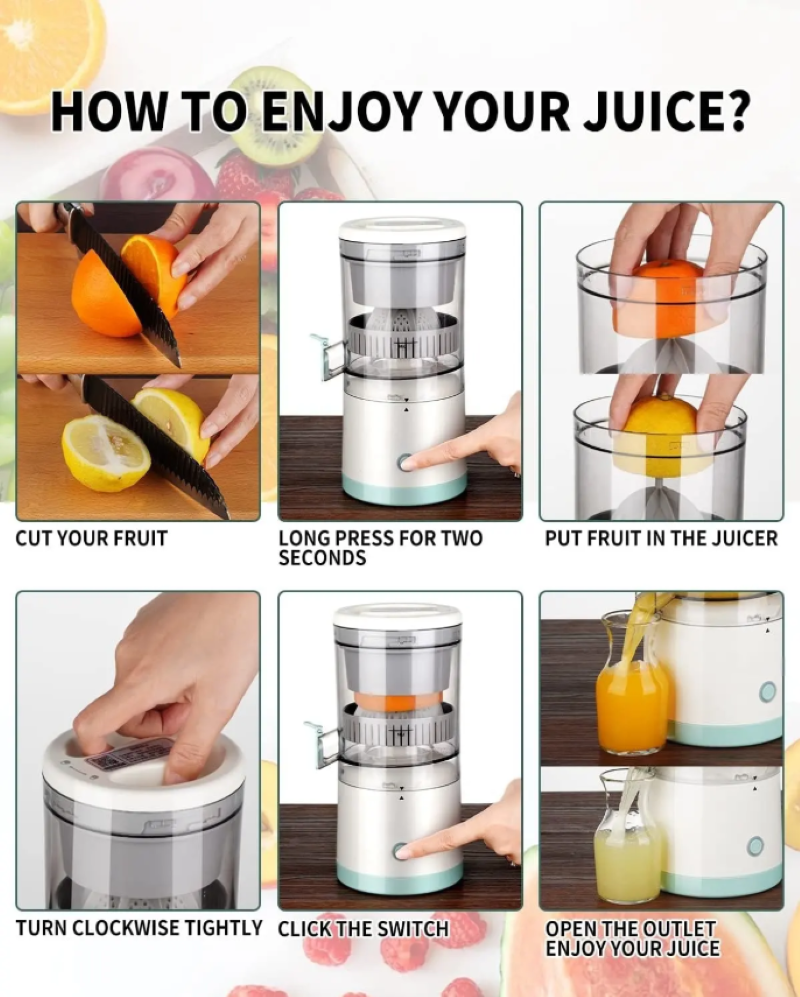 HOW TO ENJOY YOUR JUICE?

CUT YOUR FRUIT

LONG PRESS FOR TWO SECONDS

PUT FRUIT IN THE JUICER

TURN CLOCKWISE TIGHTLY

CLICK THE SWITCH

OPEN THE OUTLET ENJOY YOUR JUICE