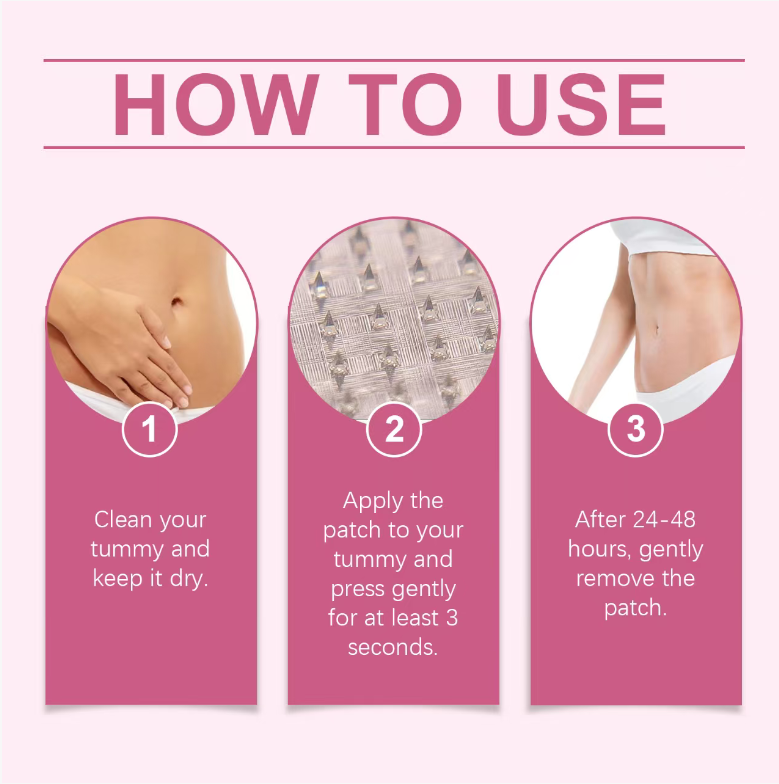 HOW TO USE

1

Clean your tummy and keep it dry.

2

Apply the patch to your tummy and press gently for at least 3 seconds.

3

After 24-48 hours, gently remove the patch.