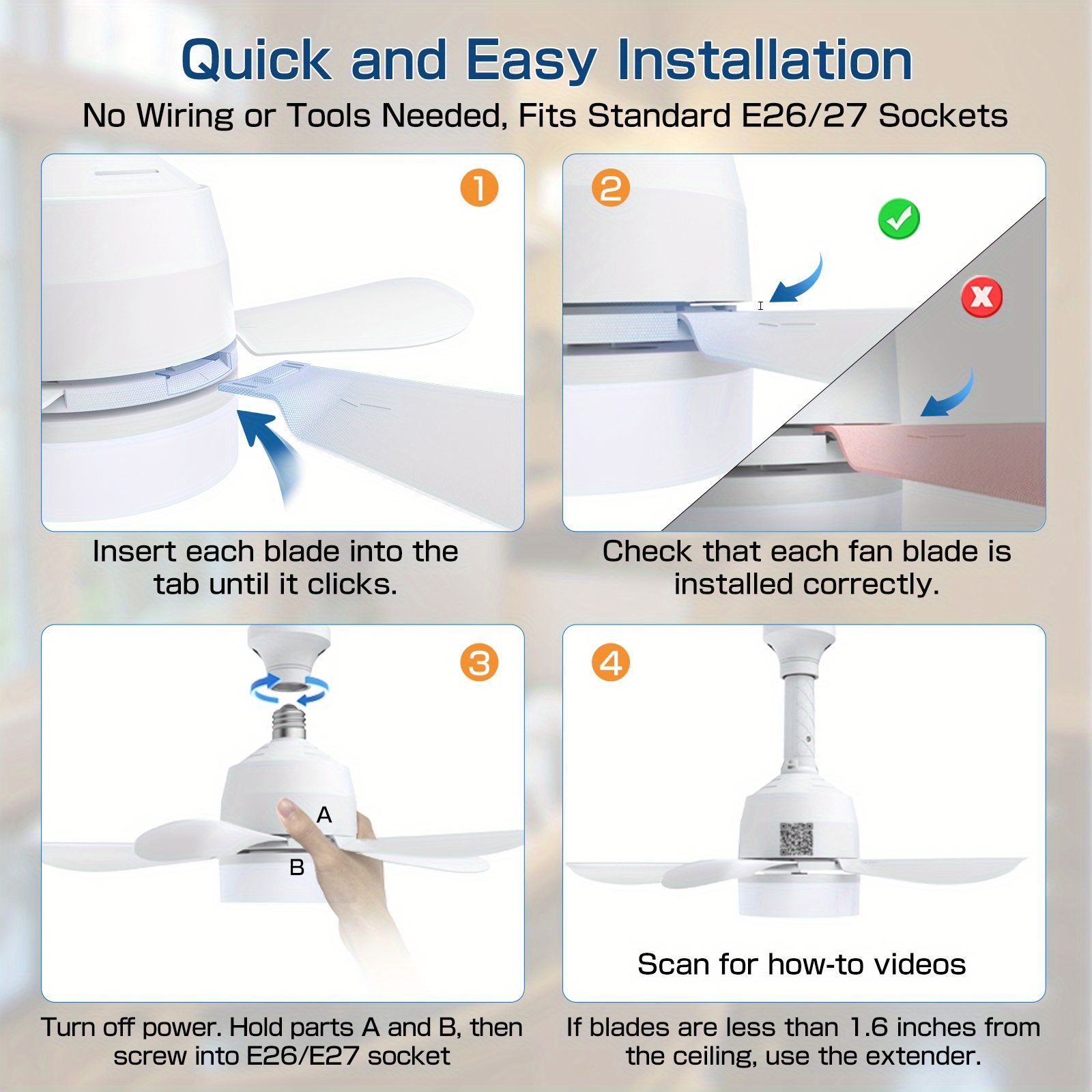 Quick and Easy Installation

No Wiring or Tools Needed, Fits Standard E26/27 Sockets

1

Insert each blade into the tab until it clicks.

2

Check that each fan blade is installed correctly.

3

A

B

Turn off power. Hold parts A and B, then screw into E26/E27 socket

4

Scan for how-to videos

If blades are less than 1.6 inches from the ceiling, use the extender.