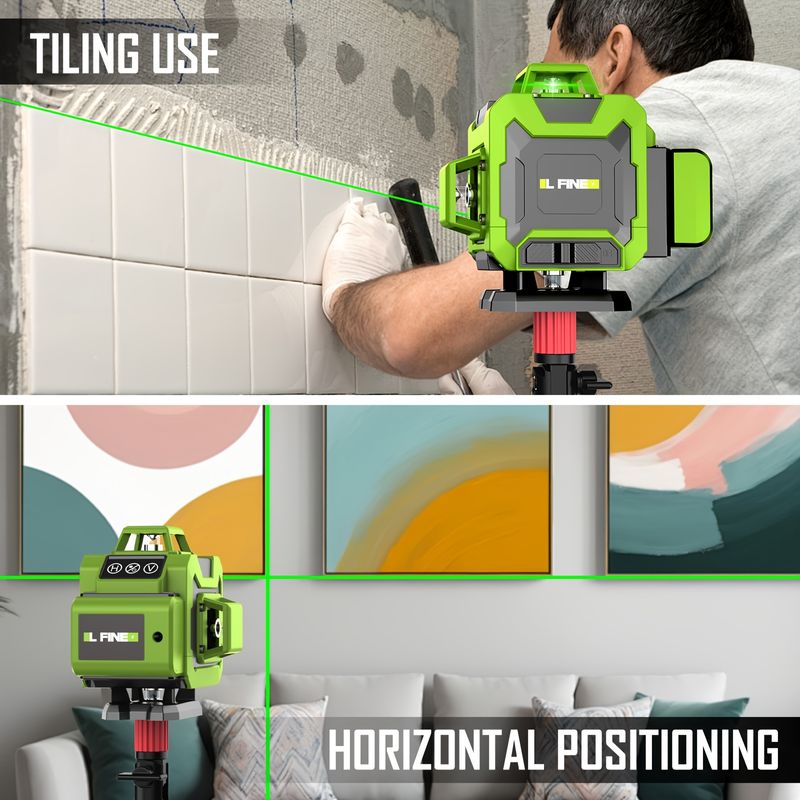 TILING USE

L FINE

H
V

L FINE

HORIZONTAL POSITIONING