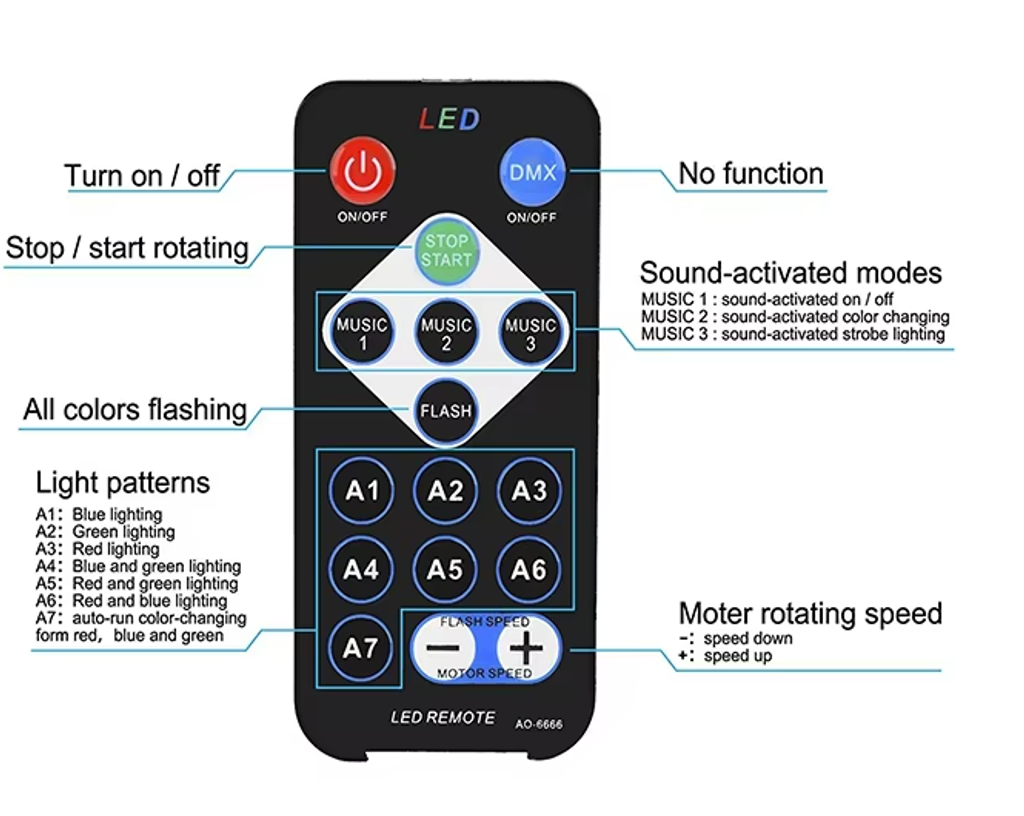 LED

Turn on / off

ON/OFF

DMX

ON/OFF

No function

Stop / start rotating

STOP START

Sound-activated modes
MUSIC 1 : sound-activated on / off
MUSIC 2 : sound-activated color changing
MUSIC 3 : sound-activated strobe lighting

MUSIC 1

MUSIC 2

MUSIC 3

All colors flashing

FLASH

Light patterns
A1: Blue lighting
A2: Green lighting
A3: Red lighting
A4: Blue and green lighting
A5: Red and green lighting
A6: Red and blue lighting
A7: auto-run color-changing form red, blue and green

A1 A2 A3
A4 A5 A6
A7

FLASH SPEED
−
+
MOTOR SPEED

Moter rotating speed
−: speed down
+: speed up

LED REMOTE
AO-6666